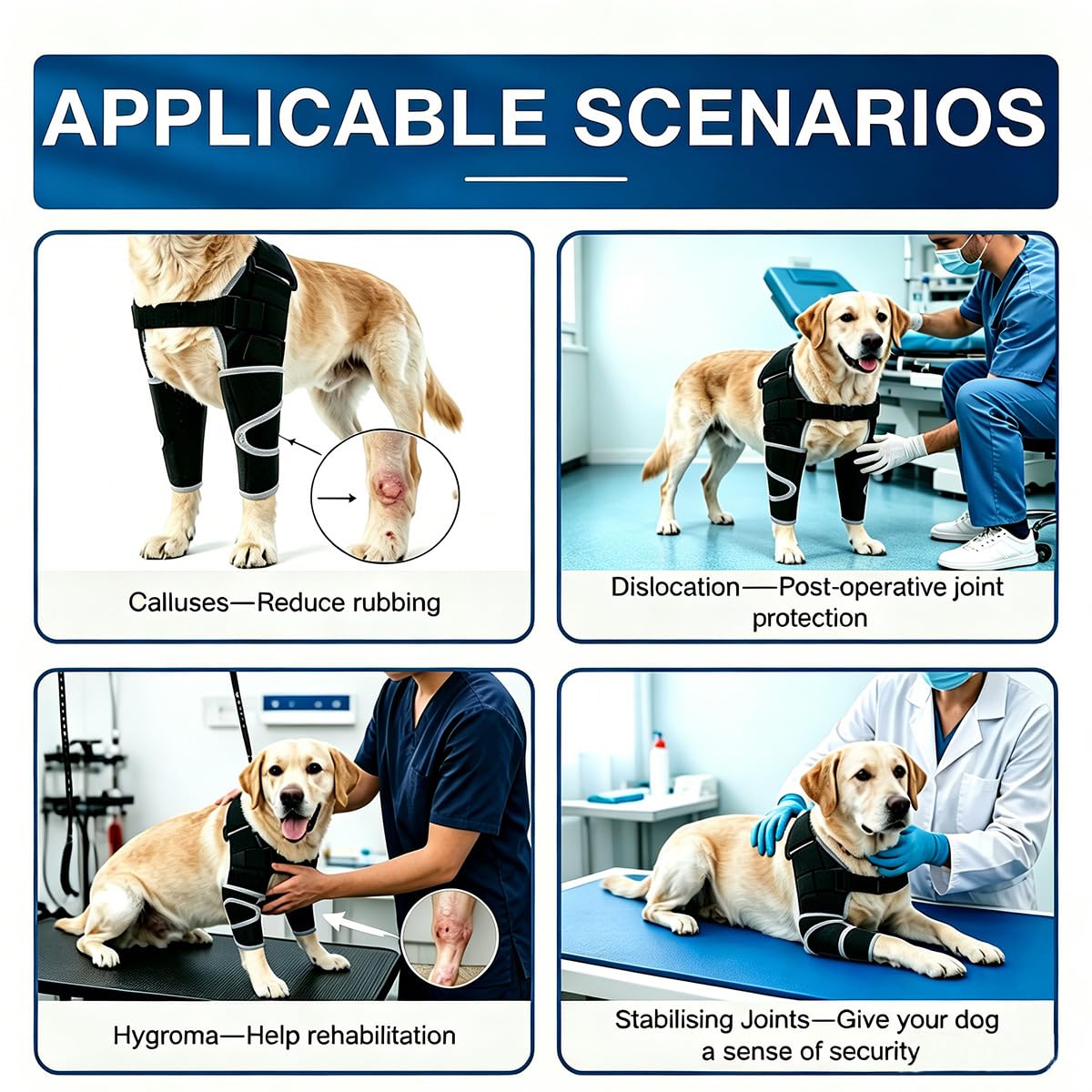 APPLICABLE SCENARIOS

Calluses—Reduce rubbing

Dislocation—Post-operative joint protection

Hygroma—Help rehabilitation

Stabilising Joints—Give your dog a sense of security