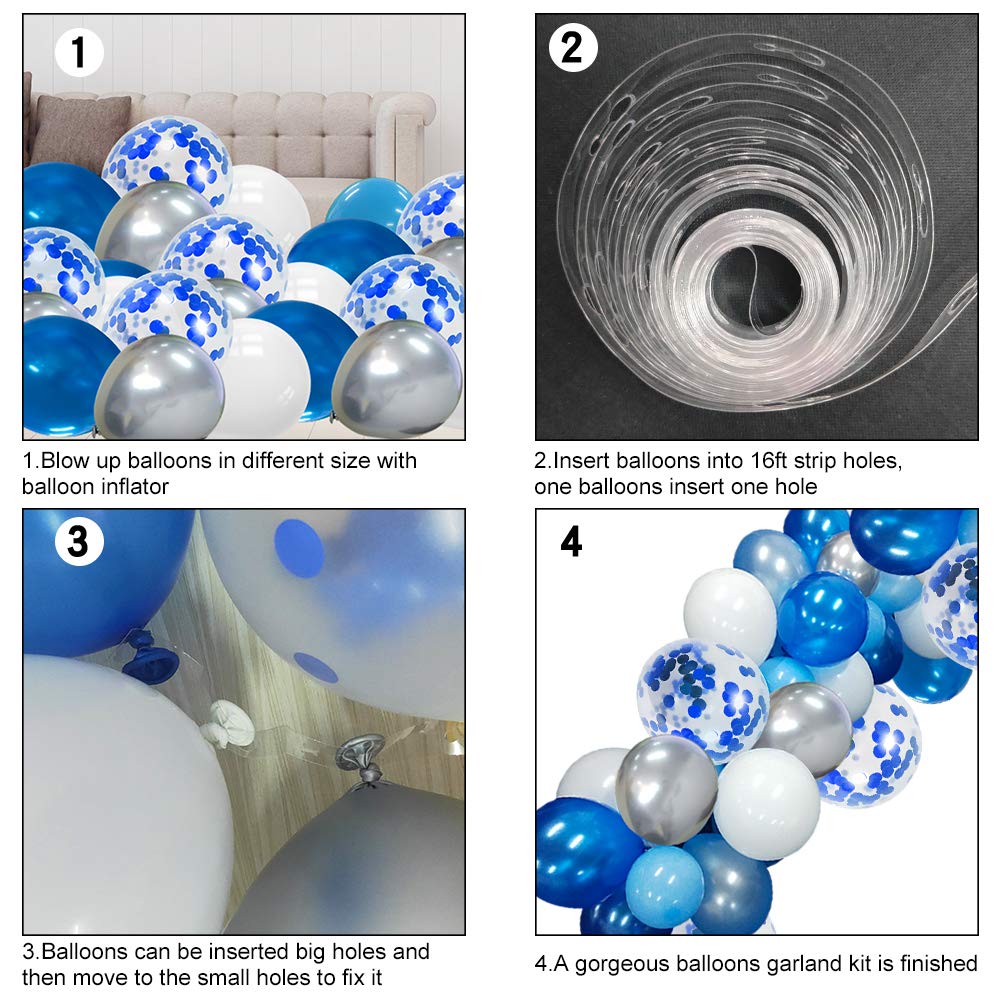 1

1.Blow up balloons in different size with balloon inflator

2

2.Insert balloons into 16ft strip holes, one balloons insert one hole

3

3.Balloons can be inserted big holes and then move to the small holes to fix it

4

4.A gorgeous balloons garland kit is finished