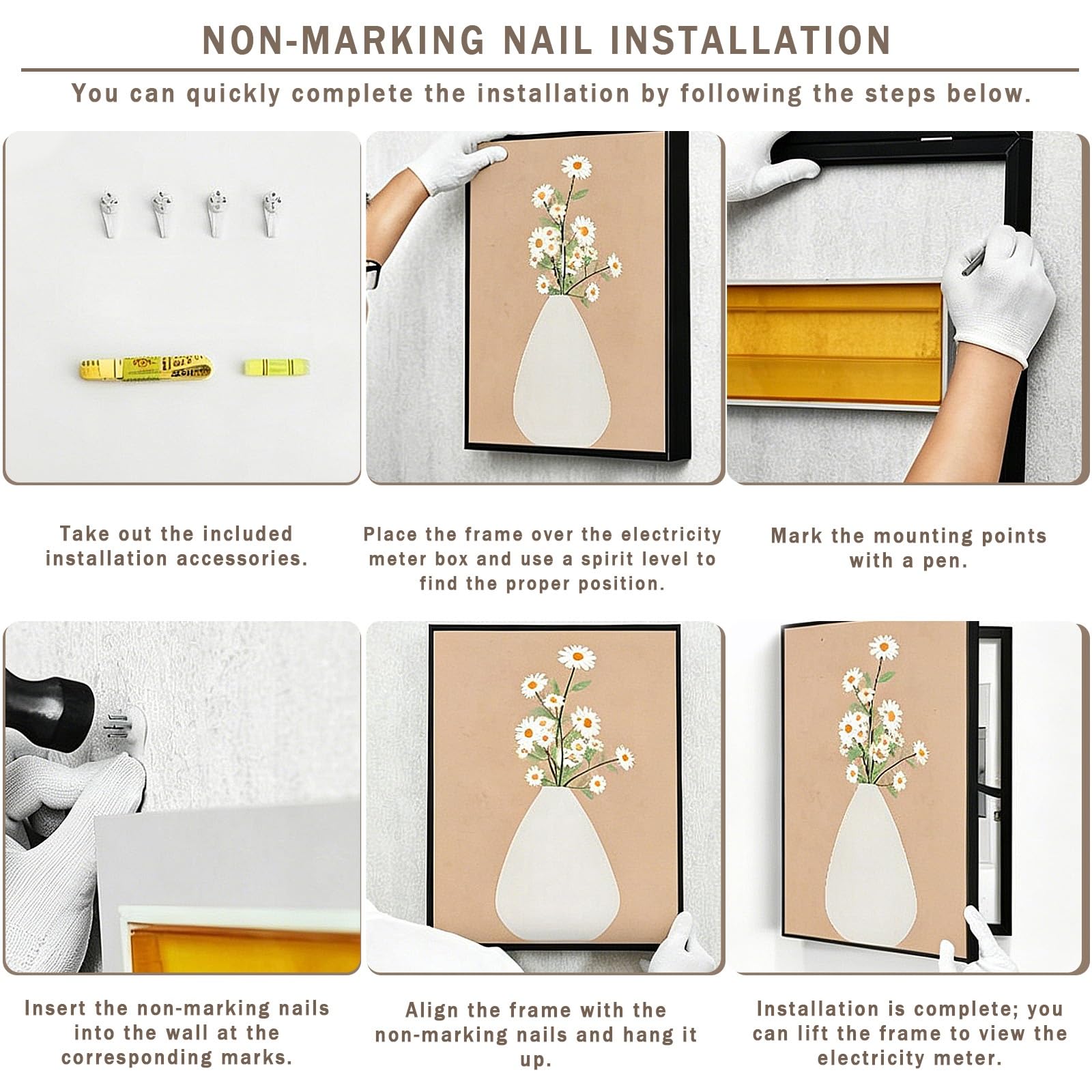 NON-MARKING NAIL INSTALLATION

You can quickly complete the installation by following the steps below.

Take out the included installation accessories.

Place the frame over the electricity meter box and use a spirit level to find the proper position.

Mark the mounting points with a pen.

Insert the non-marking nails into the wall at the corresponding marks.

Align the frame with the non-marking nails and hang it up.

Installation is complete; you can lift the frame to view the electricity meter.