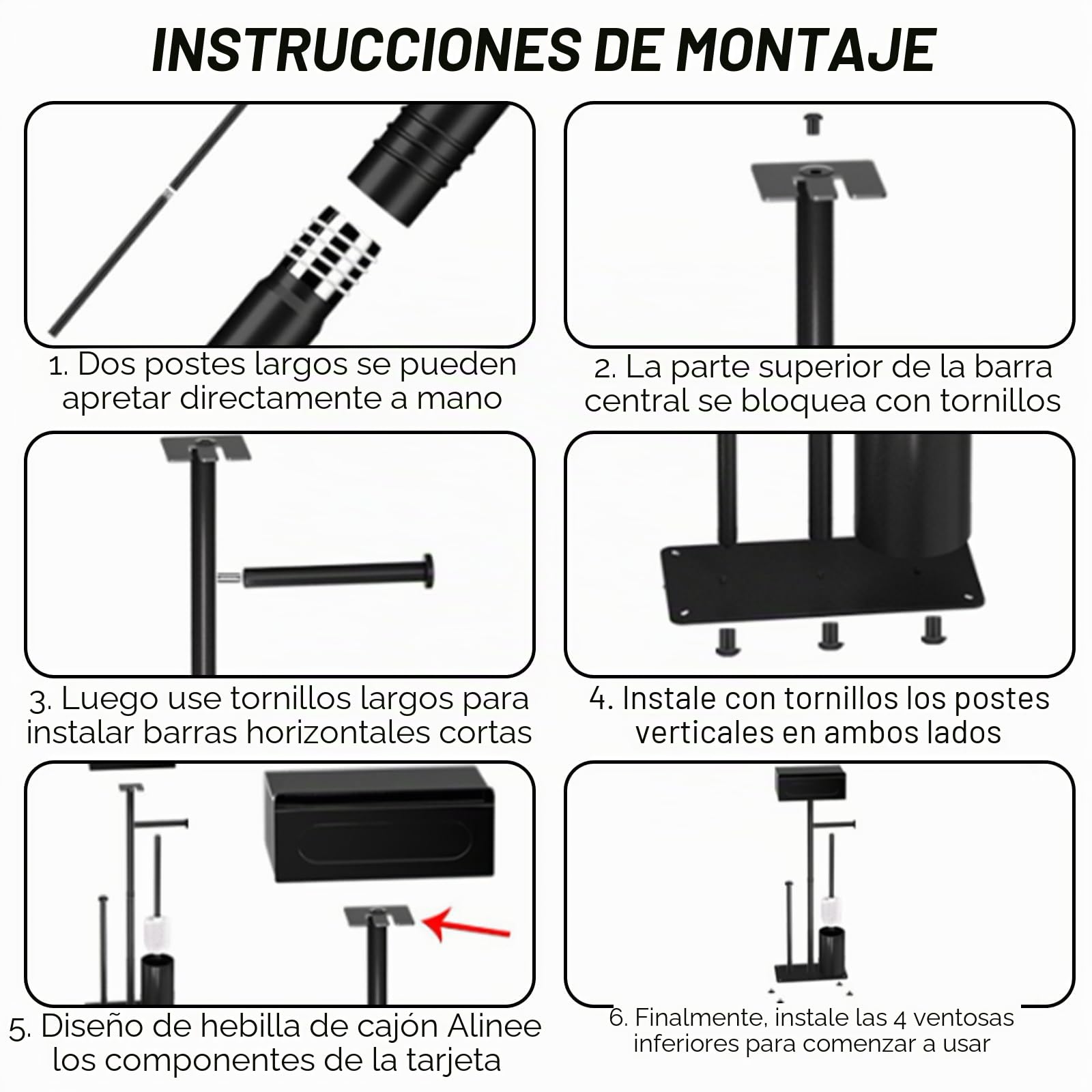 INSTRUCCIONES DE MONTAJE

1. Dos postes largos se pueden apretar directamente a mano

2. La parte superior de la barra central se bloquea con tornillos

3. Luego use tornillos largos para instalar barras horizontales cortas

4. Instale con tornillos los postes verticales en ambos lados

5. Diseño de hebilla de cajón Alinee los componentes de la tarjeta

6. Finalmente, instale las 4 ventosas inferiores para comenzar a usar