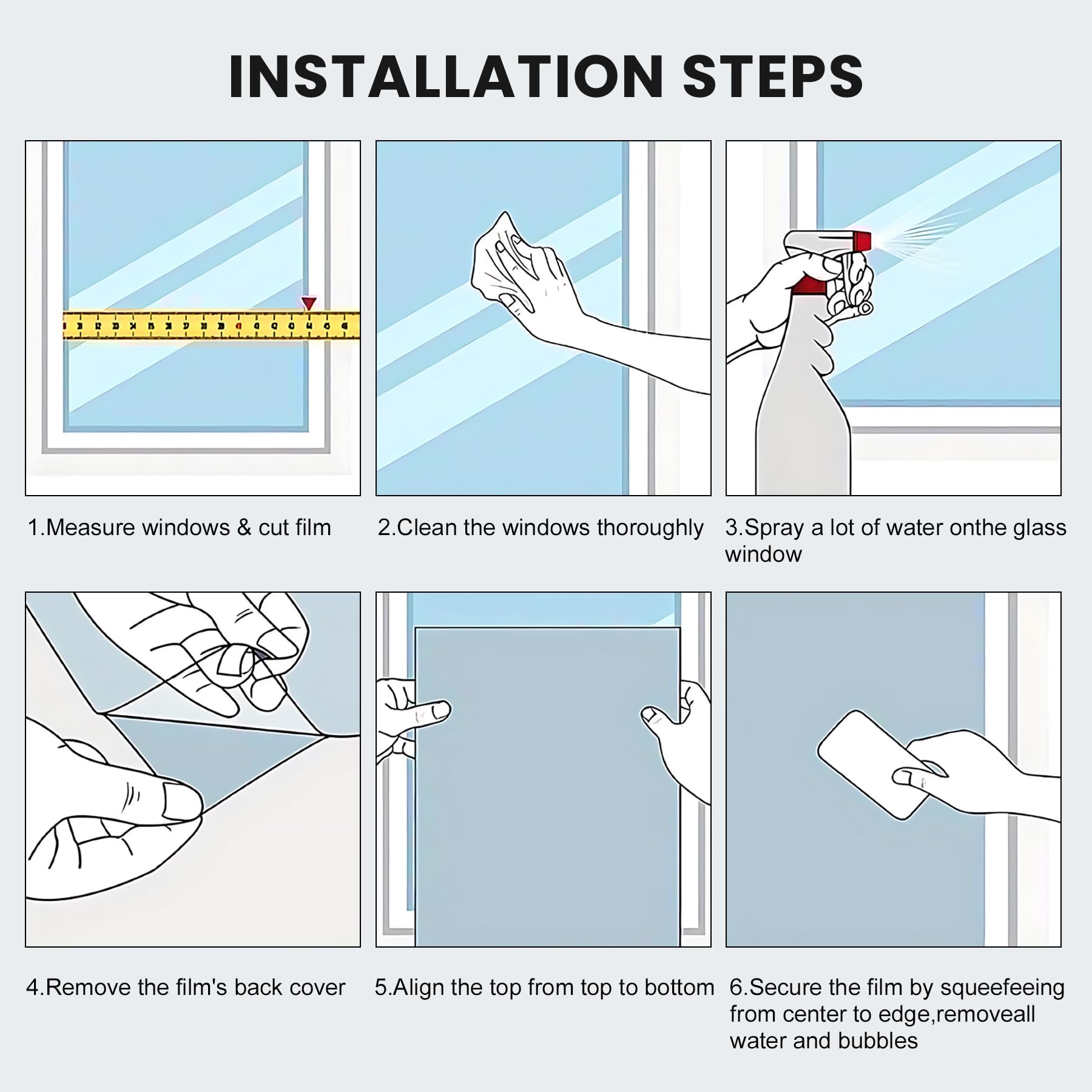 INSTALLATION STEPS

1.Measure windows & cut film

2.Clean the windows thoroughly

3.Spray a lot of water onthe glass window

4.Remove the film's back cover

5.Align the top from top to bottom

6.Secure the film by squeefeeing from center to edge,removeall water and bubbles