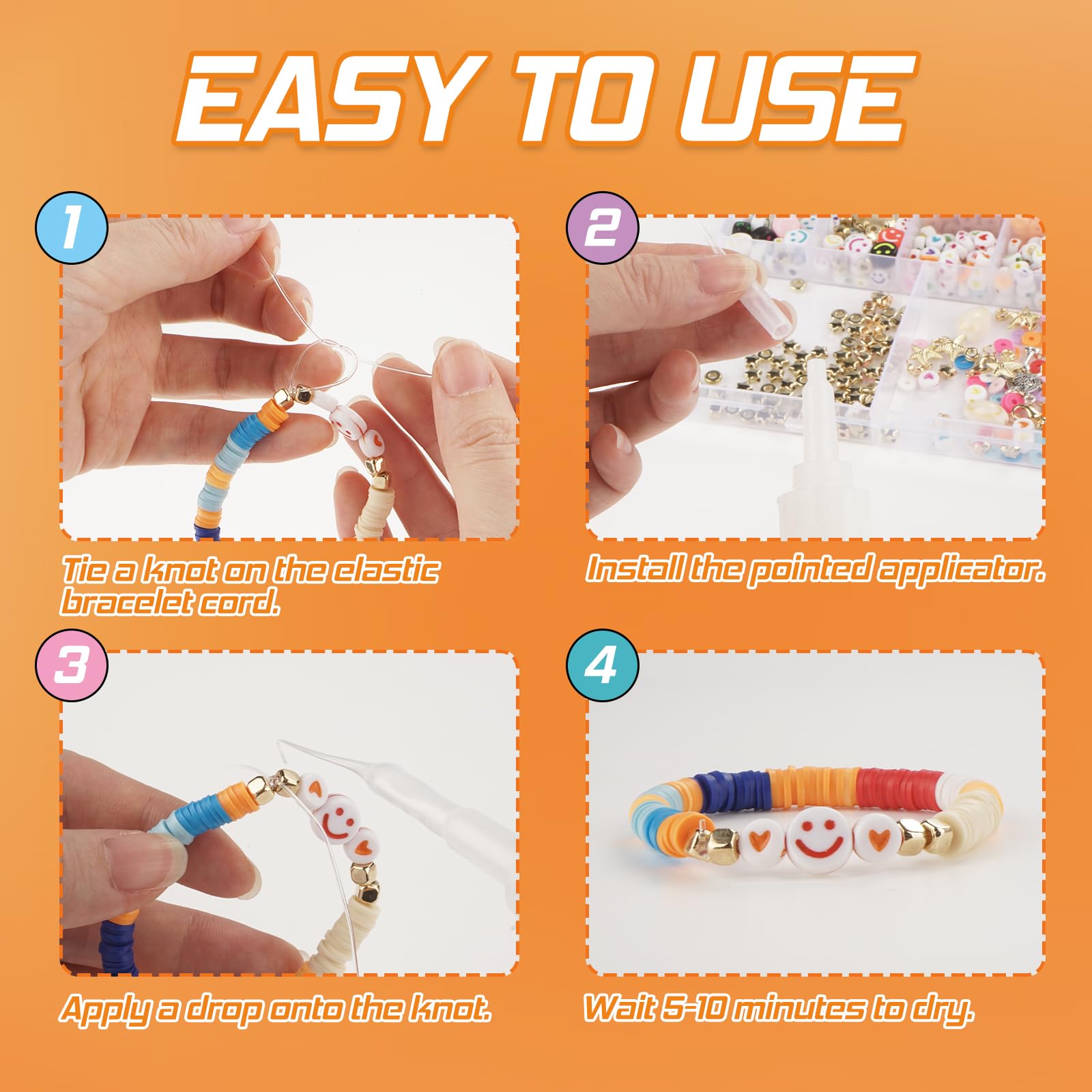 EASY TO USE

1

Tie a knot on the elastic bracelet cord.

2

Install the pointed applicator.

3

Apply a drop onto the knot.

4

Wait 5-10 minutes to dry.