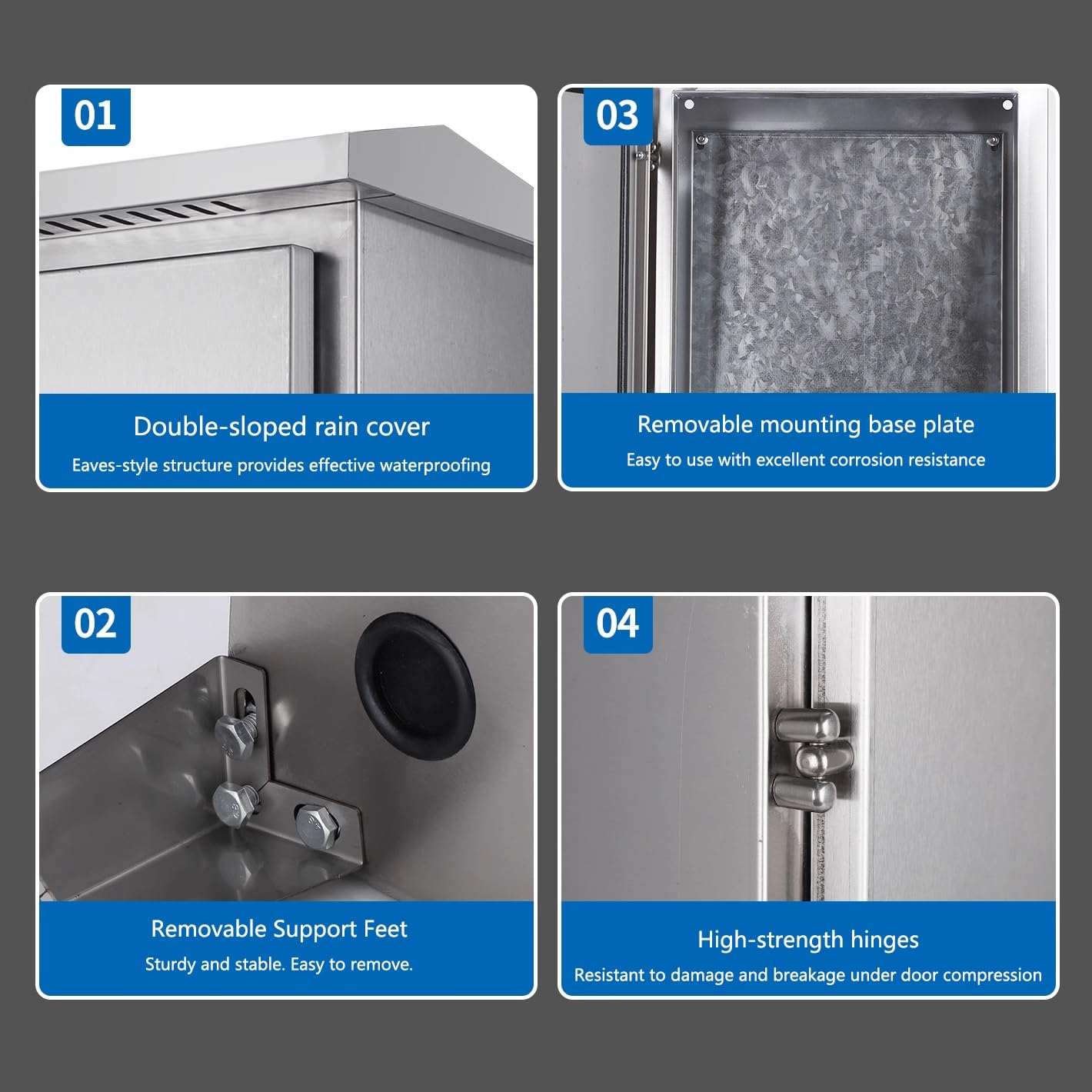 01

Double-sloped rain cover

Eaves-style structure provides effective waterproofing

03

Removable mounting base plate

Easy to use with excellent corrosion resistance

02

Removable Support Feet

Sturdy and stable. Easy to remove.

04

High-strength hinges

Resistant to damage and breakage under door compression