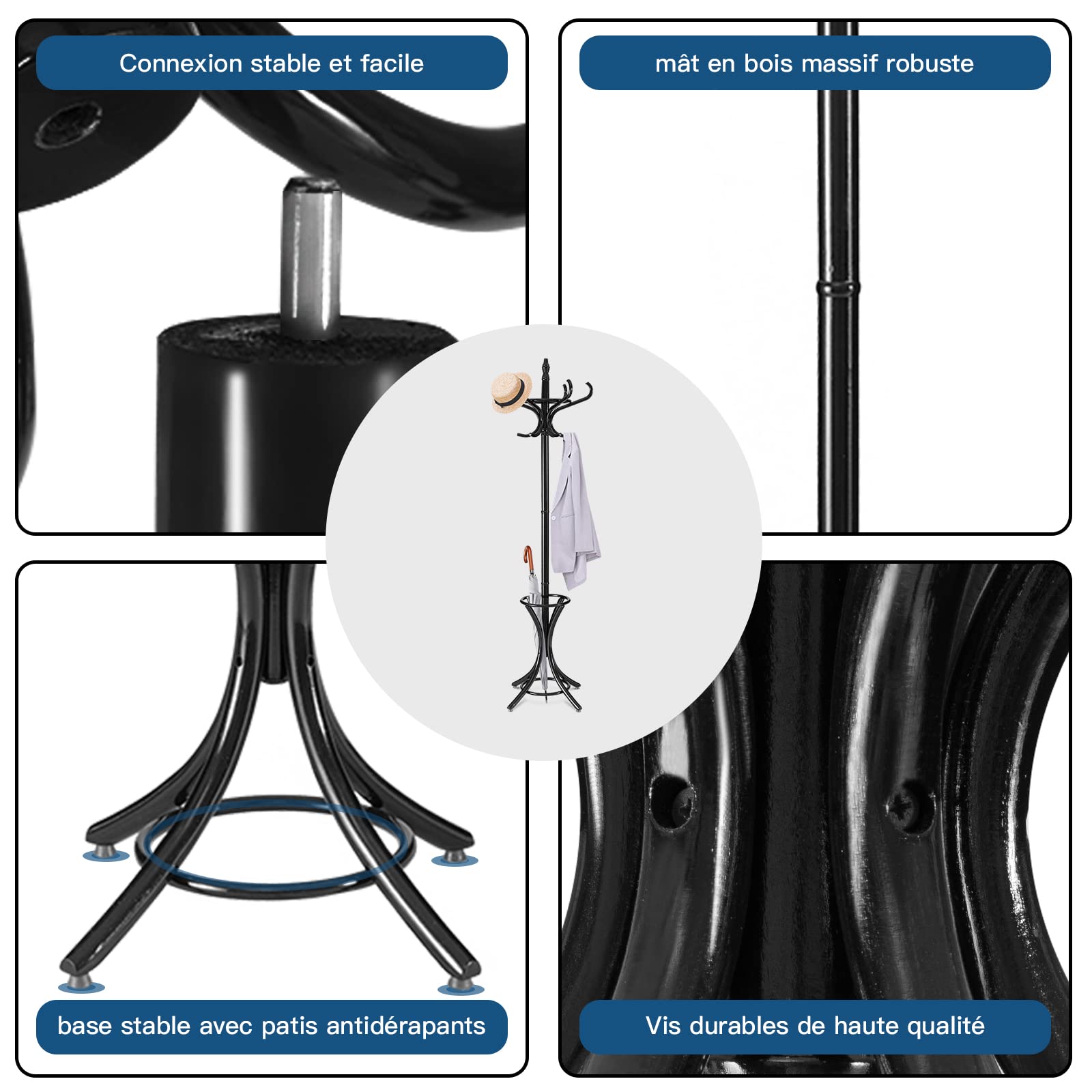 Connexion stable et facile

mât en bois massif robuste

base stable avec patis antidérapants

Vis durables de haute qualité