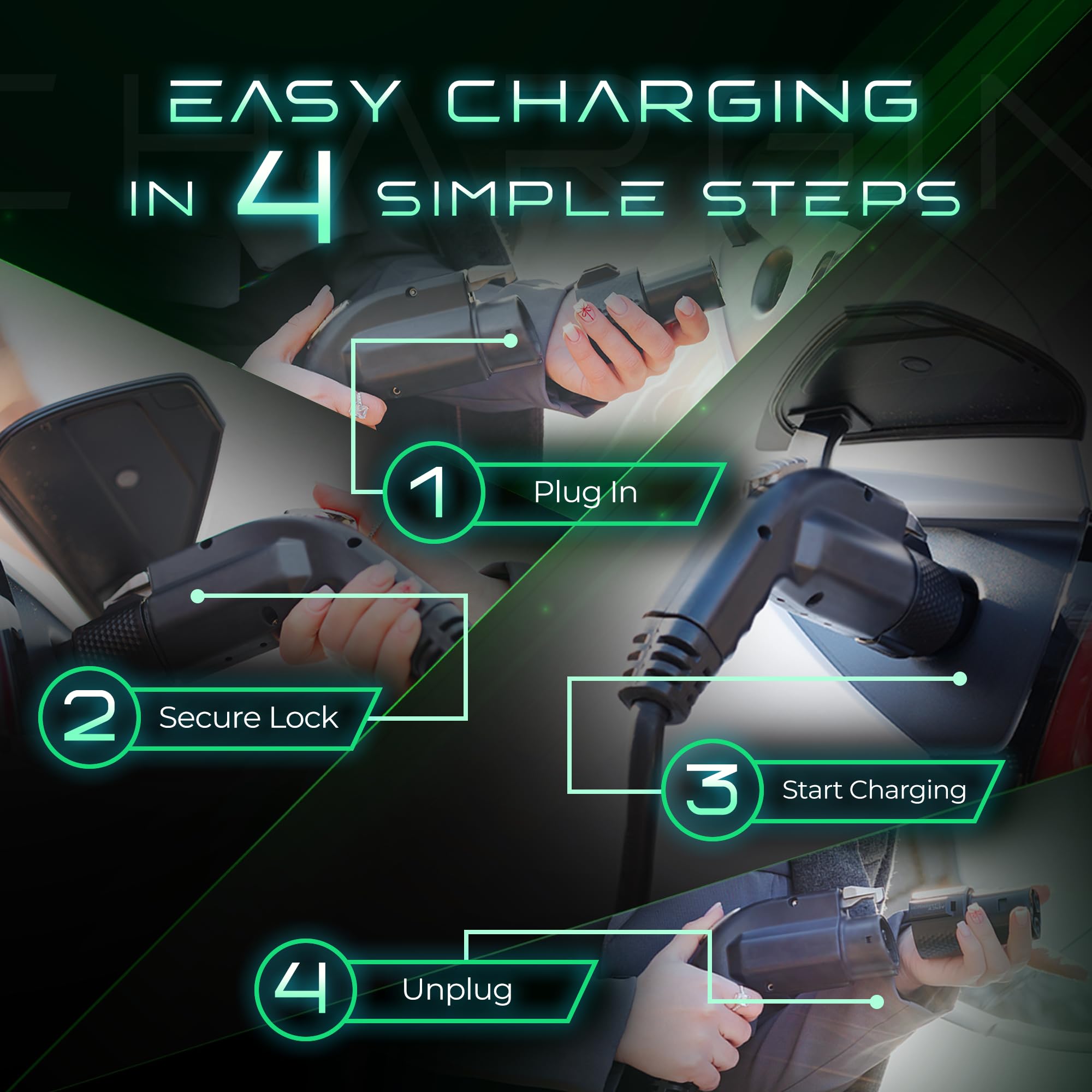 EASY CHARGING
IN 4 SIMPLE STEPS

1 Plug In

2 Secure Lock

3 Start Charging

4 Unplug