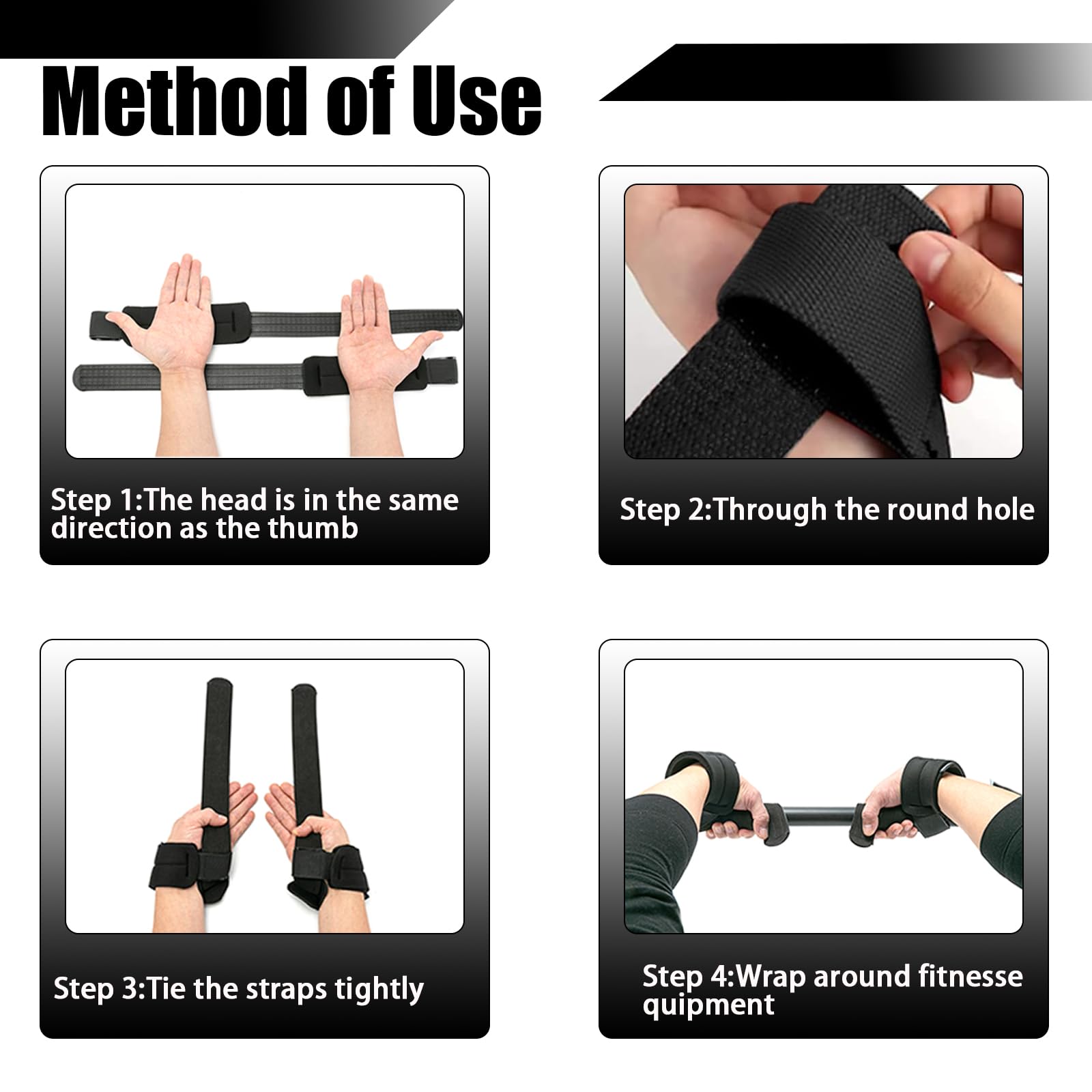 Method of Use

Step 1:The head is in the same direction as the thumb

Step 2:Through the round hole

Step 3:Tie the straps tightly

Step 4:Wrap around fitnesse quipment