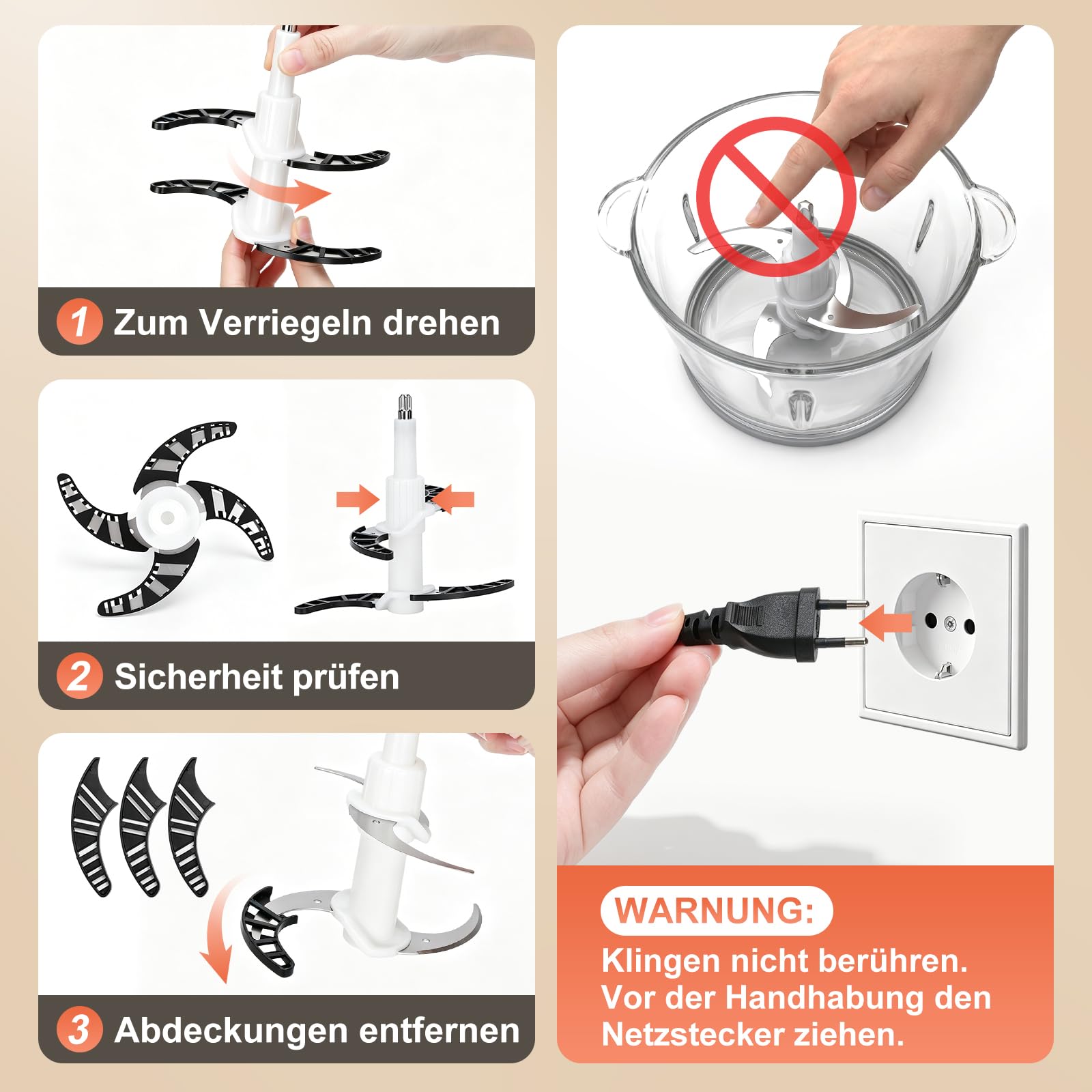 1 Zum Verriegeln drehen

2 Sicherheit prüfen

3 Abdeckungen entfernen

WARNUNG:

Klingen nicht berühren. Vor der Handhabung den Netzstecker ziehen.