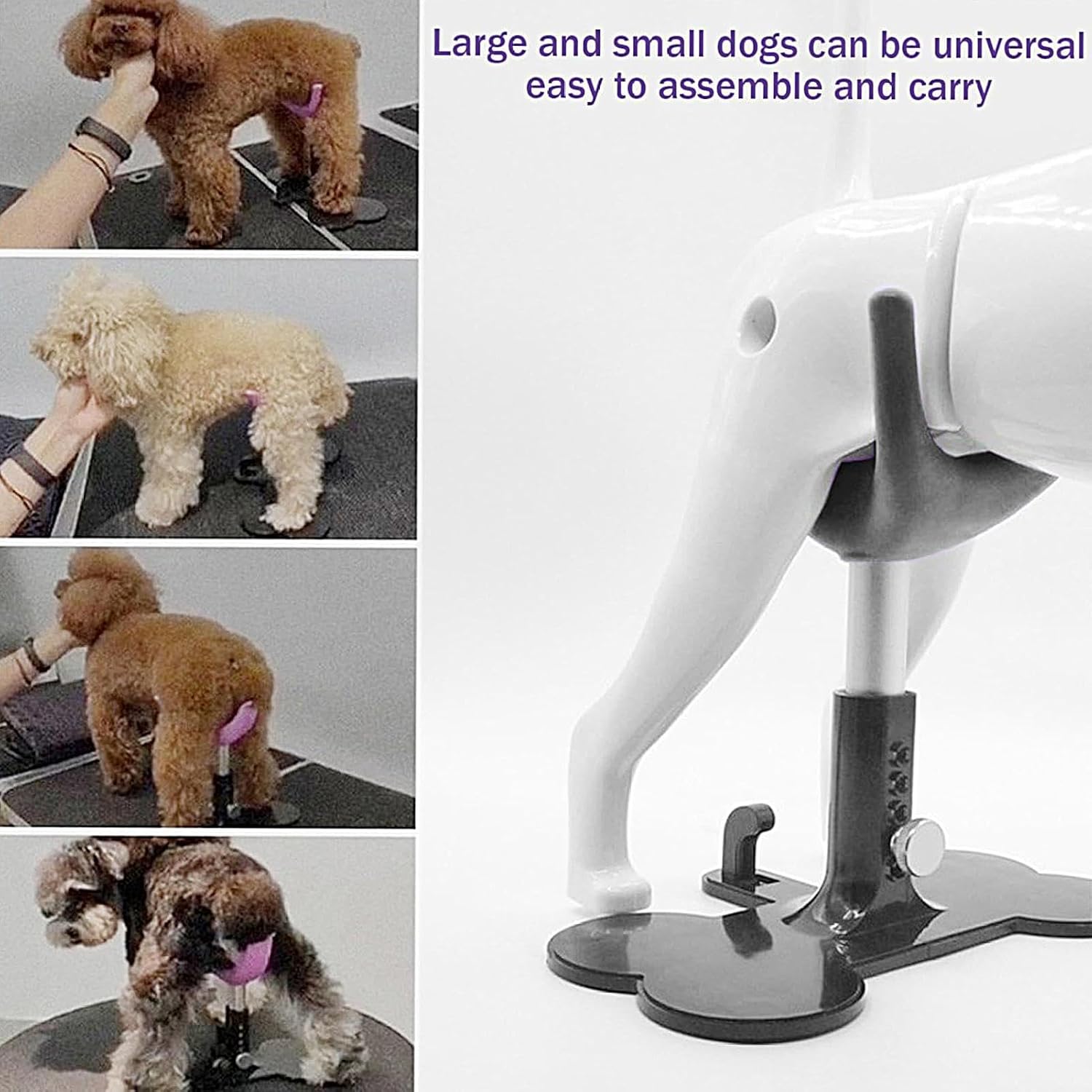 Large and small dogs can be universal
easy to assemble and carry