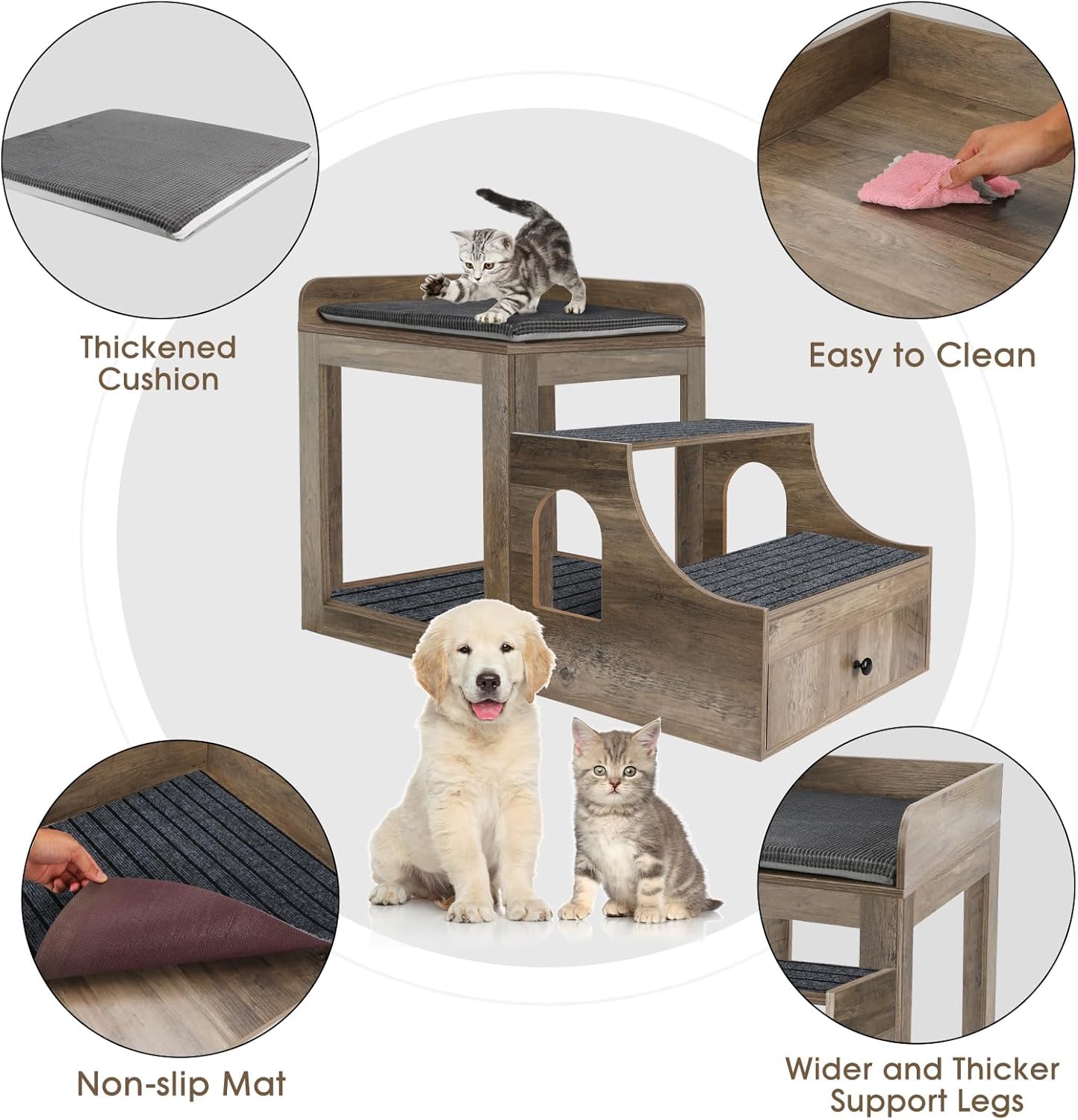 Thickened Cushion

Easy to Clean

Non-slip Mat

Wider and Thicker Support Legs