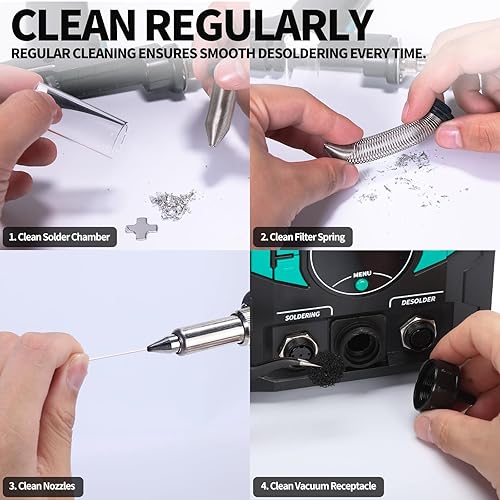 CLEAN REGULARLY
REGULAR CLEANING ENSURES SMOOTH DESOLDERING EVERY TIME.

1. Clean Solder Chamber

2. Clean Filter Spring

MENU
SOLDERING
DESOLDER

3. Clean Nozzles

4. Clean Vacuum Receptacle