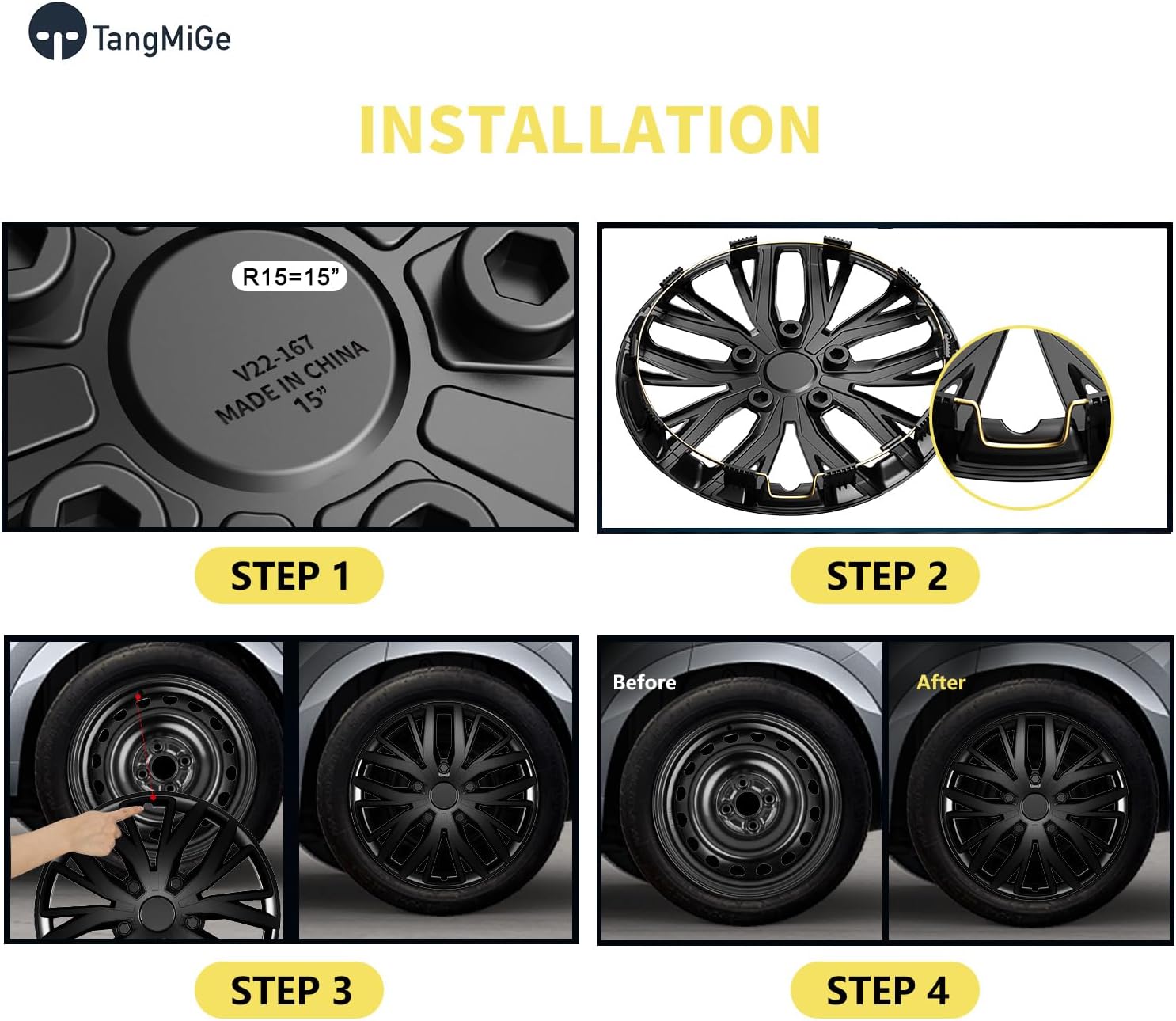 TangMiGe

INSTALLATION

R15=15”

V22-167
MADE IN CHINA
15”

STEP 1

STEP 2

STEP 3

Before

After

STEP 4