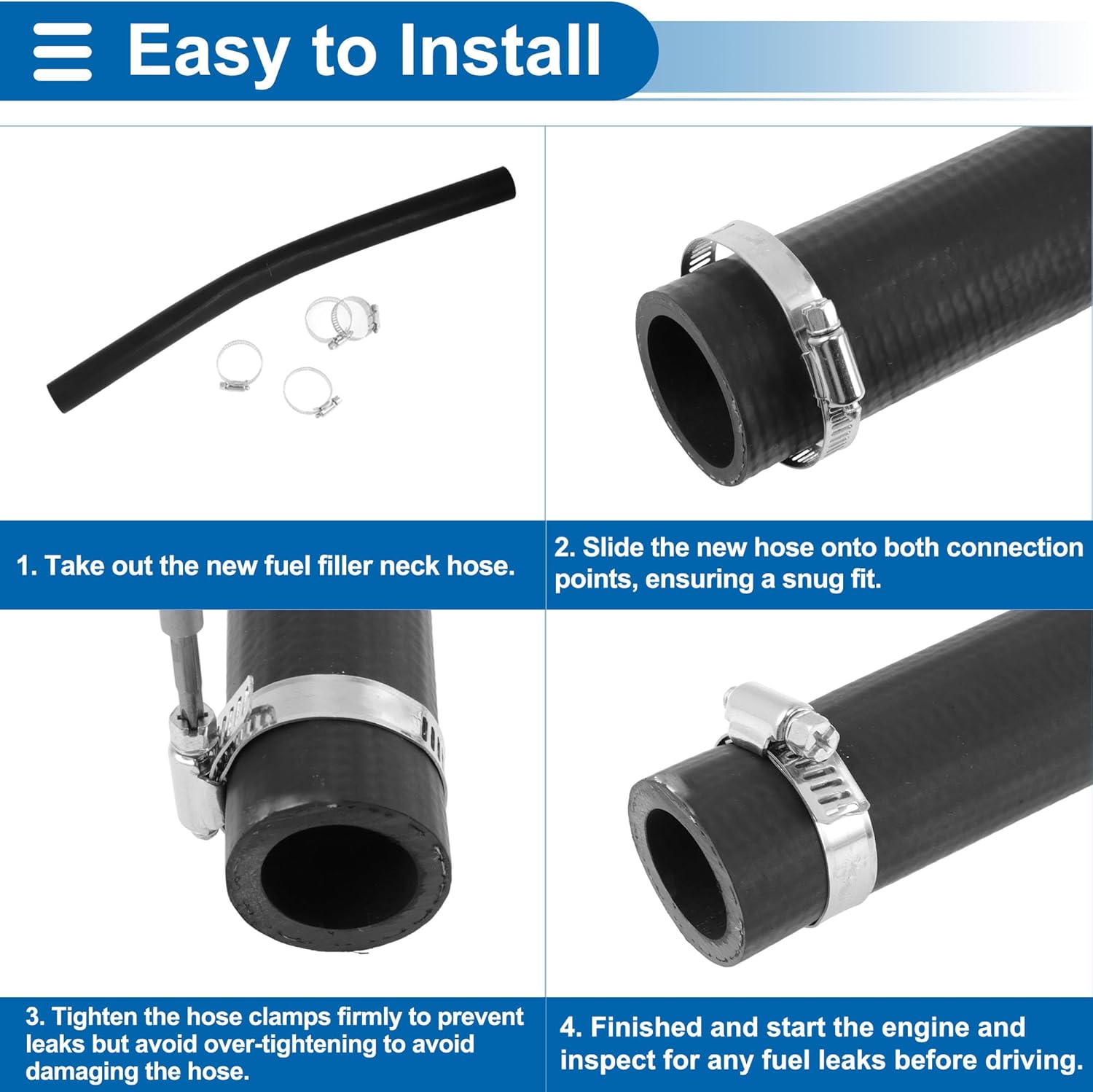 Easy to Install

1. Take out the new fuel filler neck hose.

2. Slide the new hose onto both connection points, ensuring a snug fit.

3. Tighten the hose clamps firmly to prevent leaks but avoid over-tightening to avoid damaging the hose.

4. Finished and start the engine and inspect for any fuel leaks before driving.