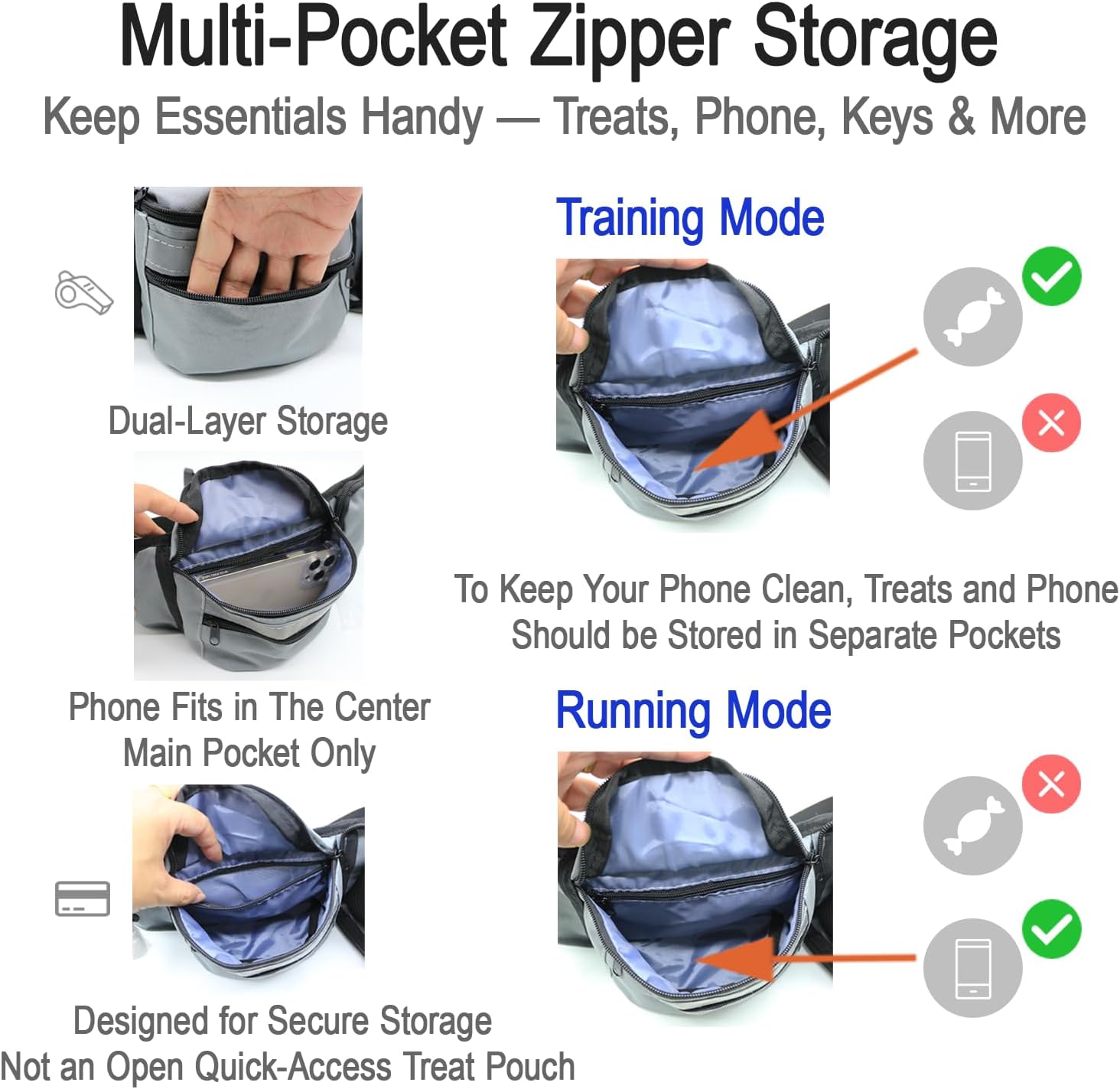 Multi-Pocket Zipper Storage
Keep Essentials Handy — Treats, Phone, Keys & More

Dual-Layer Storage

Phone Fits in The Center Main Pocket Only

Designed for Secure Storage
Not an Open Quick-Access Treat Pouch

Training Mode

To Keep Your Phone Clean, Treats and Phone Should be Stored in Separate Pockets

Running Mode