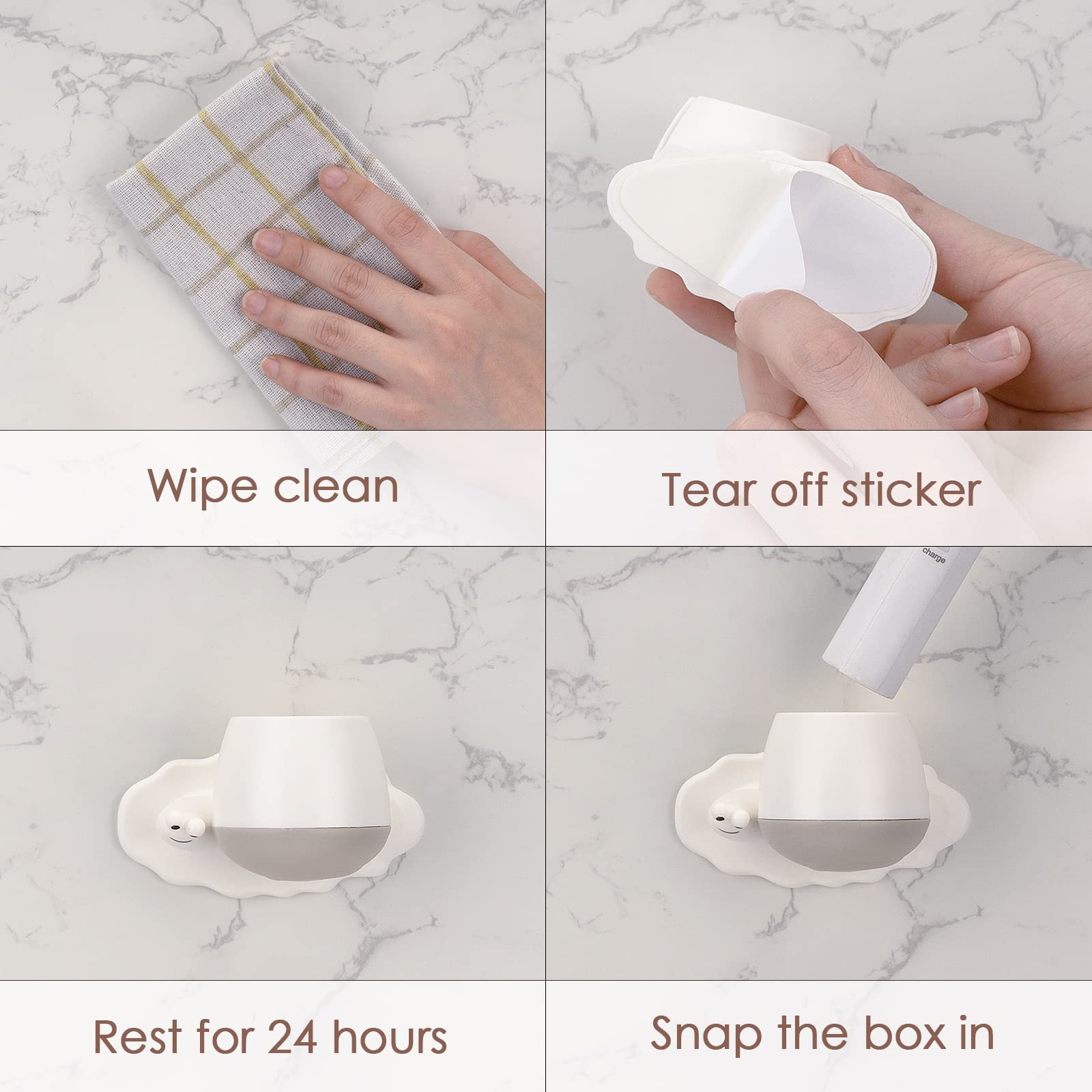 Wipe clean

Tear off sticker

charge

Rest for 24 hours

Snap the box in