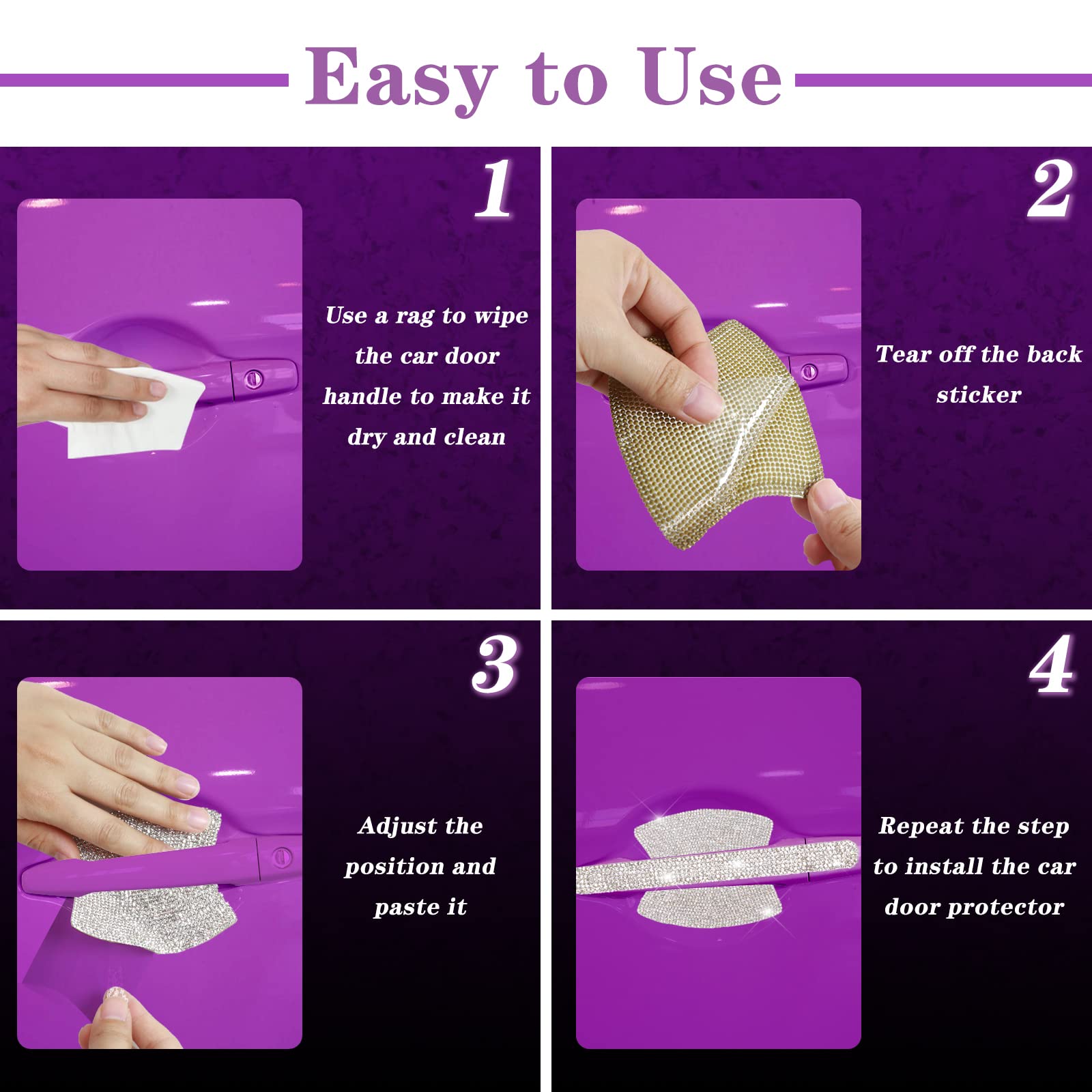 Easy to Use

1

Use a rag to wipe the car door handle to make it dry and clean

2

Tear off the back sticker

3

Adjust the position and paste it

4

Repeat the step to install the car door protector