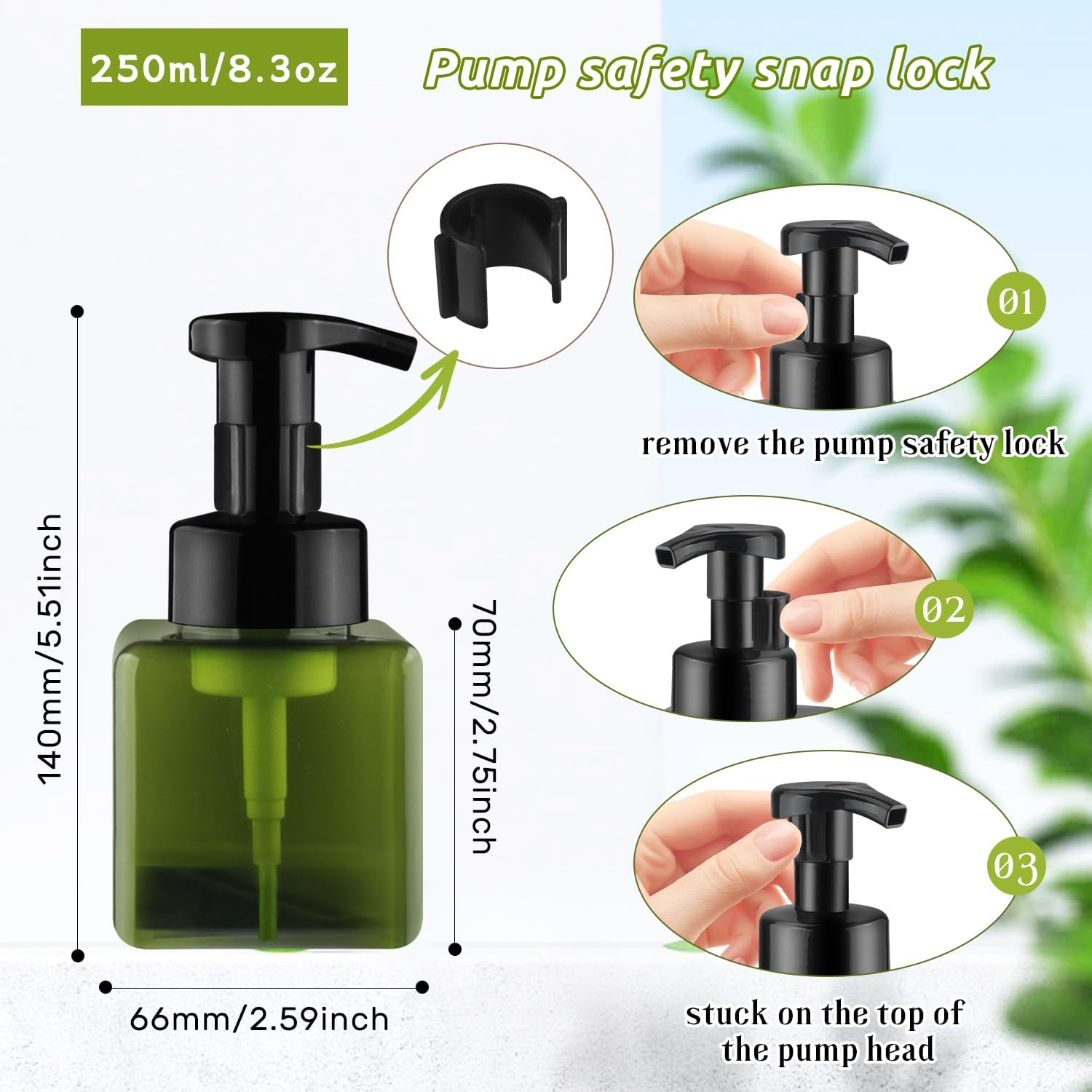 250ml/8.3oz

Pump safety snap lock

140mm/5.51inch

70mm/2.75inch

66mm/2.59inch

01

remove the pump safety lock

02

03

stuck on the top of the pump head