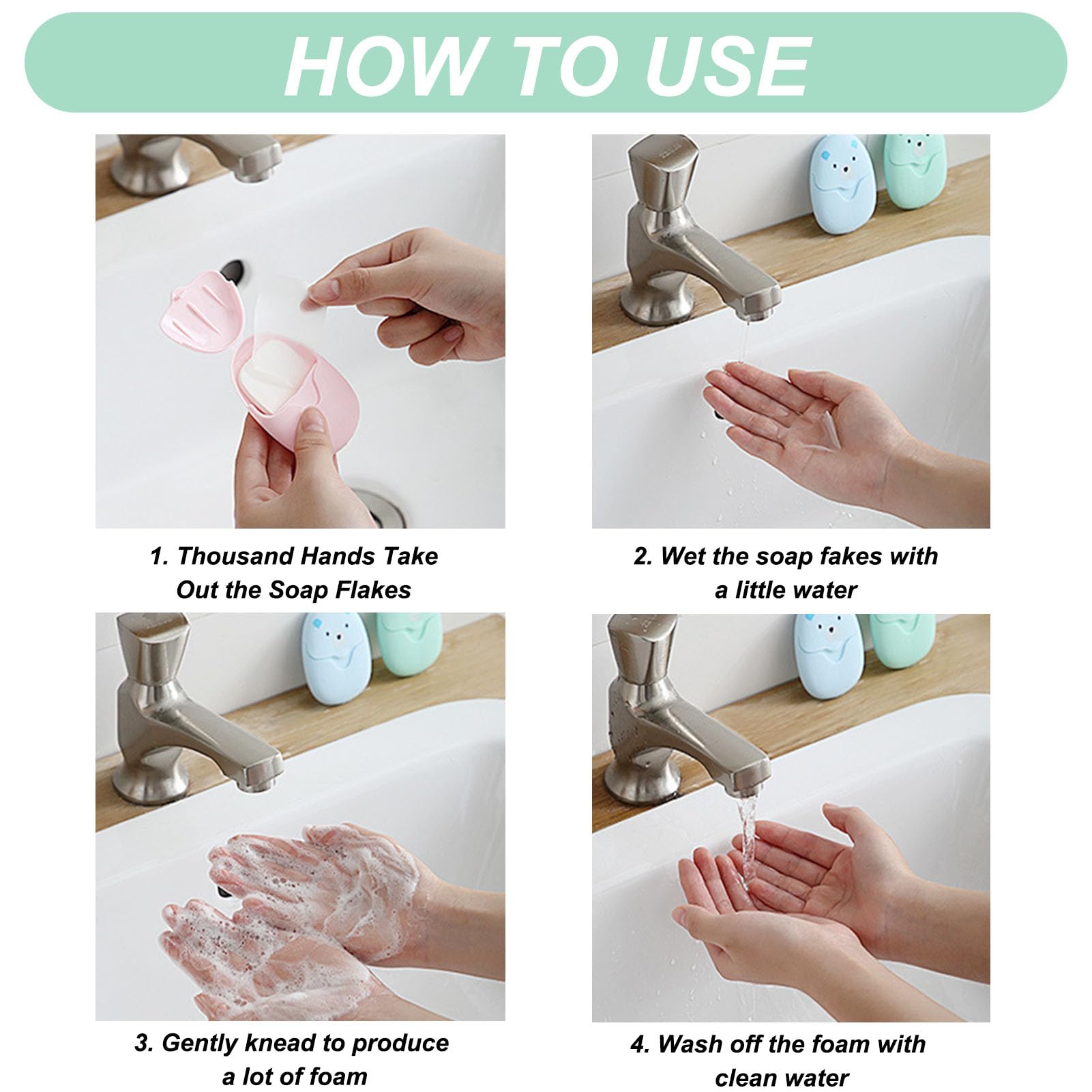 HOW TO USE

1. Thousand Hands Take Out the Soap Flakes

2. Wet the soap fakes with a little water

3. Gently knead to produce a lot of foam

4. Wash off the foam with clean water