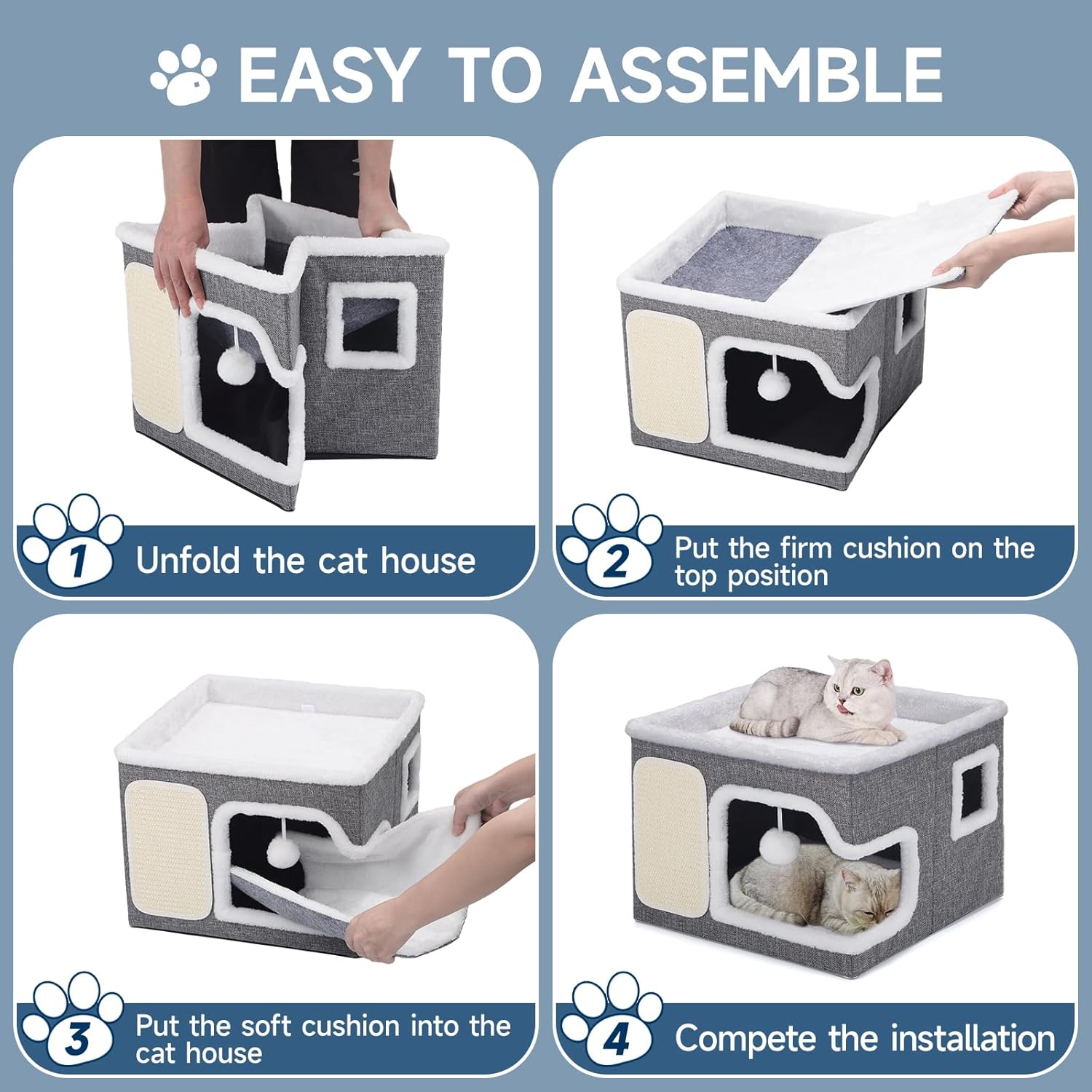 EASY TO ASSEMBLE

1 Unfold the cat house

2 Put the firm cushion on the top position

3 Put the soft cushion into the cat house

4 Compete the installation