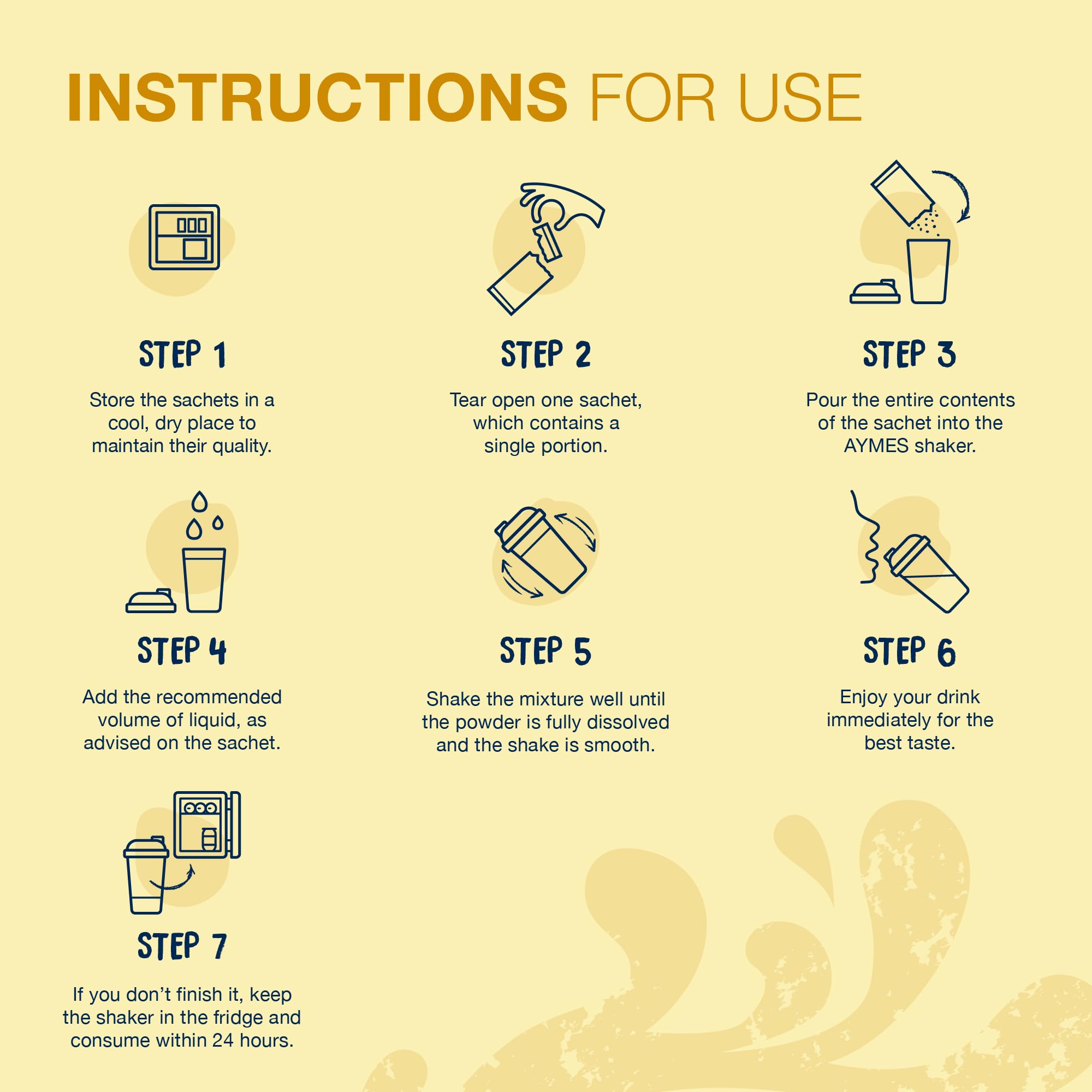 INSTRUCTIONS FOR USE

STEP 1

Store the sachets in a cool, dry place to maintain their quality.

STEP 2

Tear open one sachet, which contains a single portion.

STEP 3

Pour the entire contents of the sachet into the AYMES shaker.

STEP 4

Add the recommended volume of liquid, as advised on the sachet.

STEP 5

Shake the mixture well until the powder is fully dissolved and the shake is smooth.

STEP 6

Enjoy your drink immediately for the best taste.

STEP 7

If you don't finish it, keep the shaker in the fridge and consume within 24 hours.