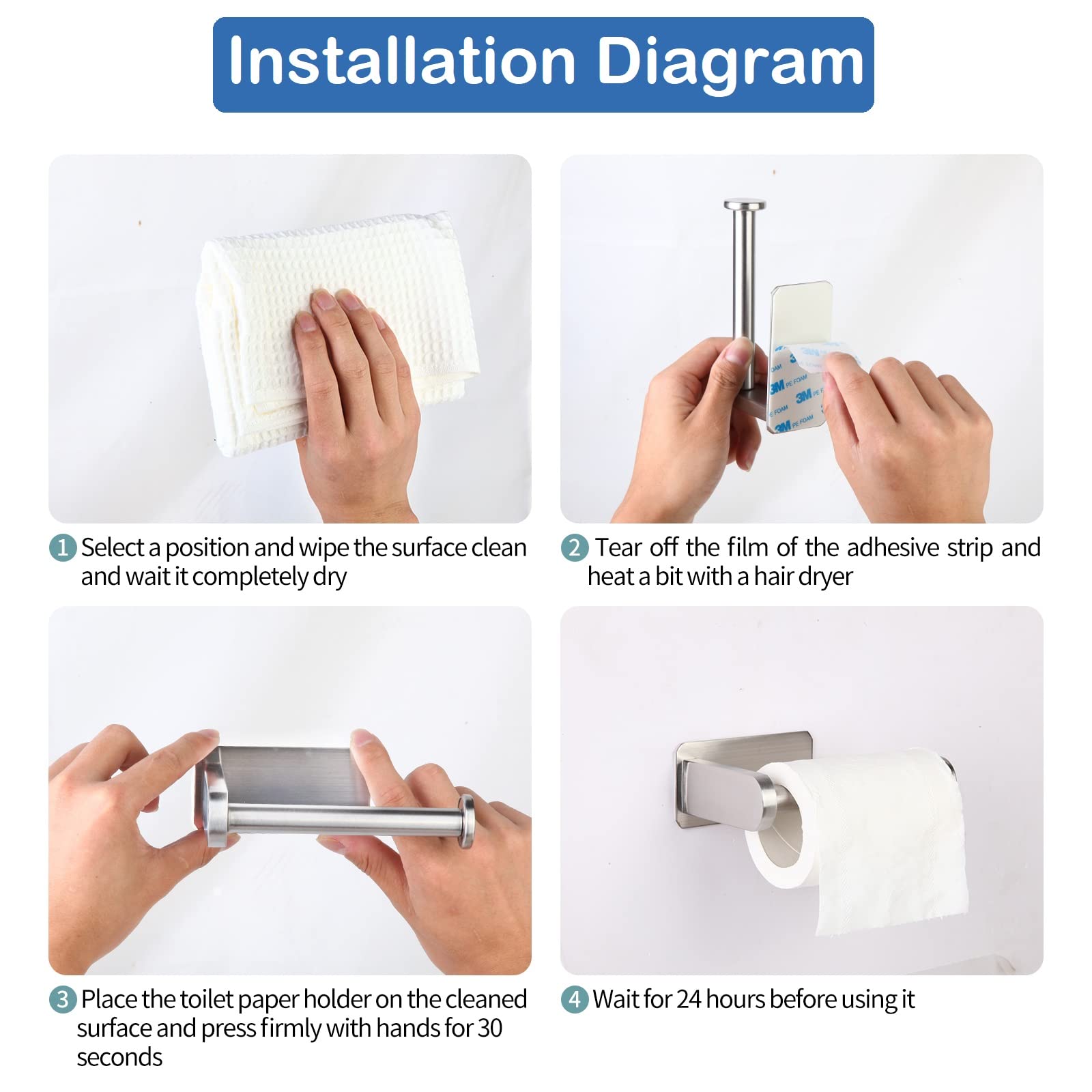 Installation Diagram

3M PE FOAM 3M PE FOAM 3M PE FOAM

1 Select a position and wipe the surface clean and wait it completely dry

2 Tear off the film of the adhesive strip and heat a bit with a hair dryer

3 Place the toilet paper holder on the cleaned surface and press firmly with hands for 30 seconds

4 Wait for 24 hours before using it