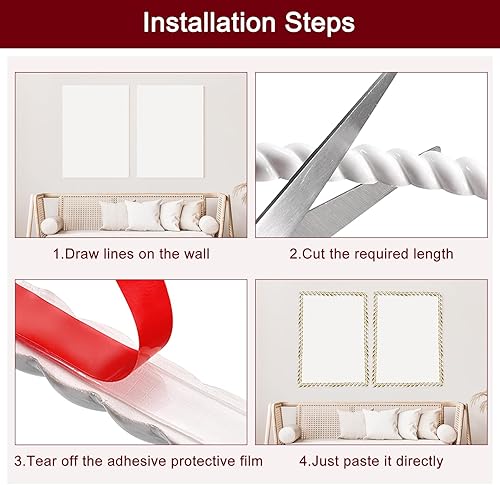 Installation Steps

1.Draw lines on the wall

2.Cut the required length

3.Tear off the adhesive protective film

4.Just paste it directly