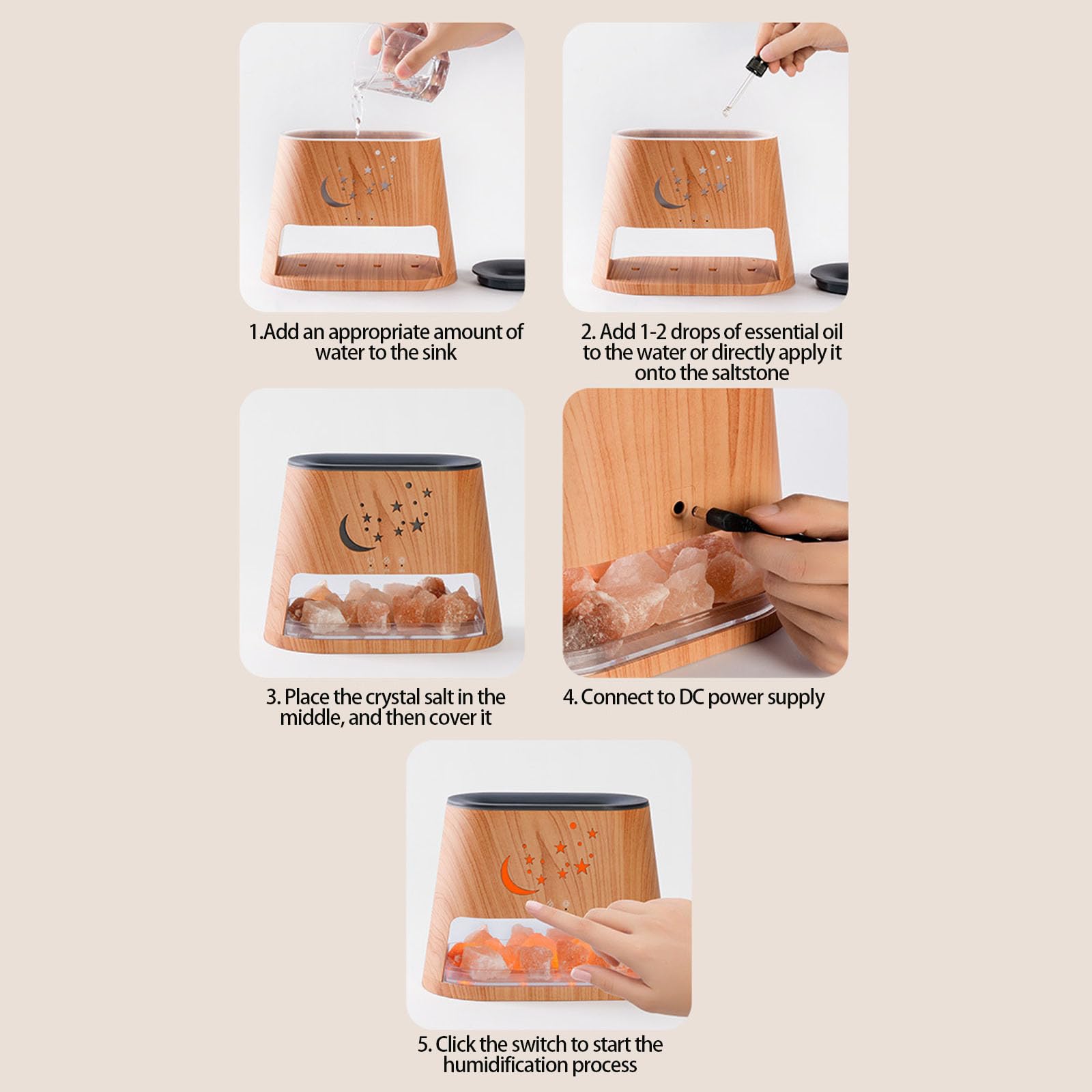 1.Add an appropriate amount of water to the sink

2. Add 1-2 drops of essential oil to the water or directly apply it onto the saltstone

3. Place the crystal salt in the middle, and then cover it

4. Connect to DC power supply

5. Click the switch to start the humidification process