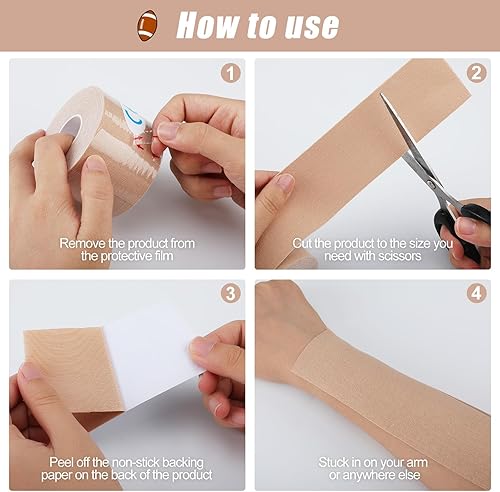 How to use

1

Remove the product from the protective film

2

Cut the product to the size you need with scissors

3

Peel off the non-stick backing paper on the back of the product

4

Stuck in on your arm or anywhere else