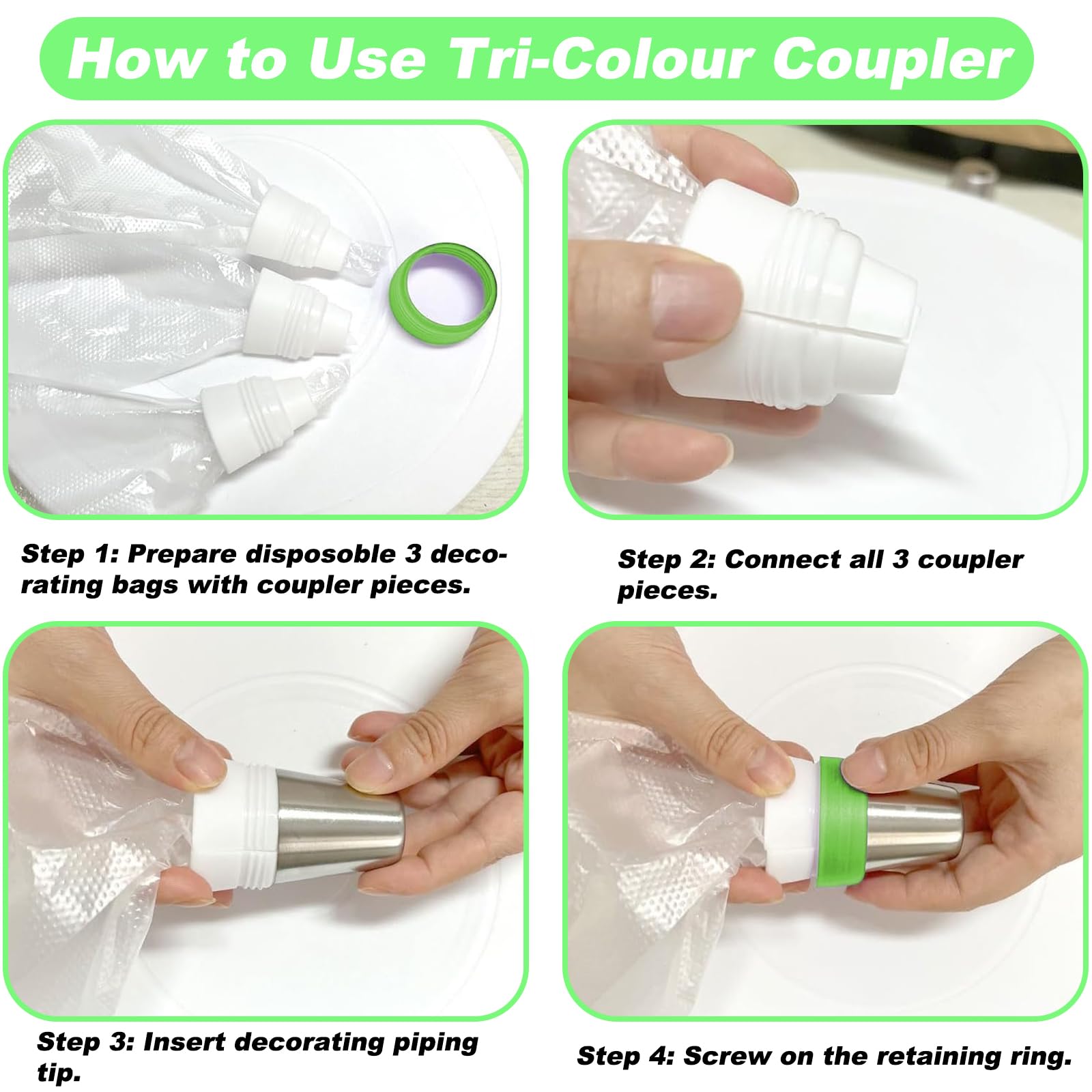 How to Use Tri-Colour Coupler

Step 1: Prepare disposoble 3 decorating bags with coupler pieces.

Step 2: Connect all 3 coupler pieces.

Step 3: Insert decorating piping tip.

Step 4: Screw on the retaining ring.