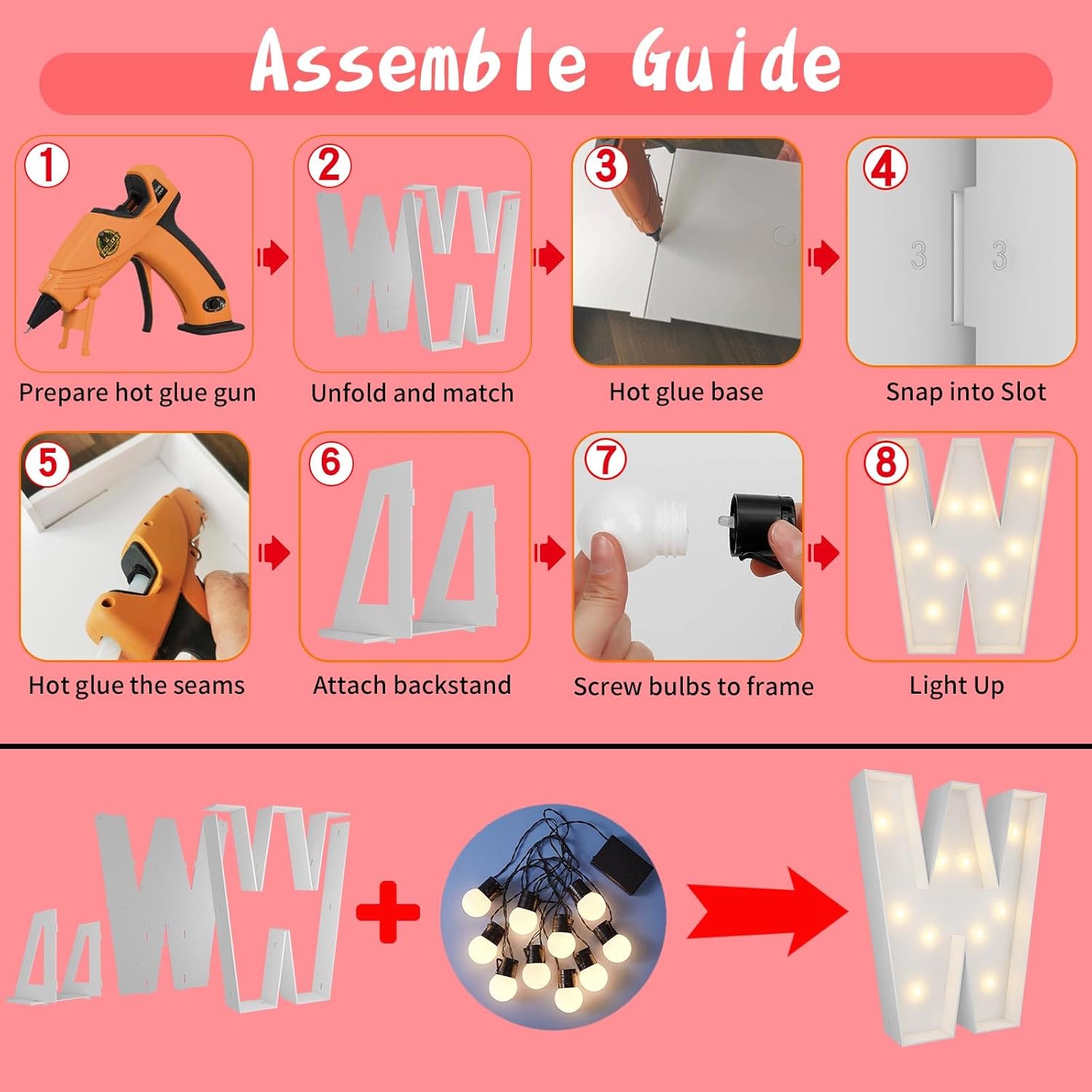 Assemble Guide

1
Prepare hot glue gun

2
Unfold and match

3
Hot glue base

4
3 3
Snap into Slot

5
Hot glue the seams

6
Attach backstand

7
Screw bulbs to frame

8
Light Up