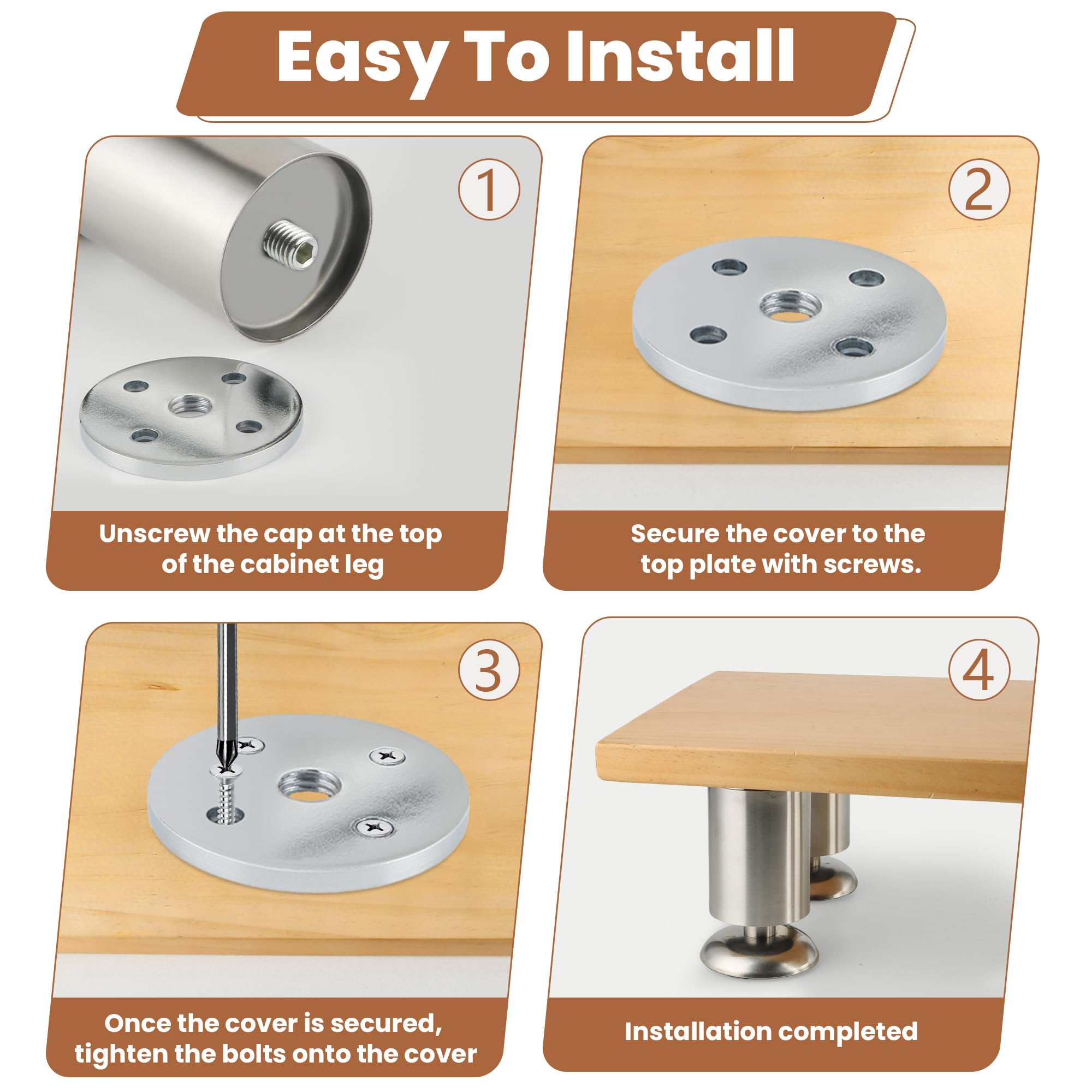 Easy To Install

1

Unscrew the cap at the top of the cabinet leg

2

Secure the cover to the top plate with screws.

3

Once the cover is secured, tighten the bolts onto the cover

4

Installation completed