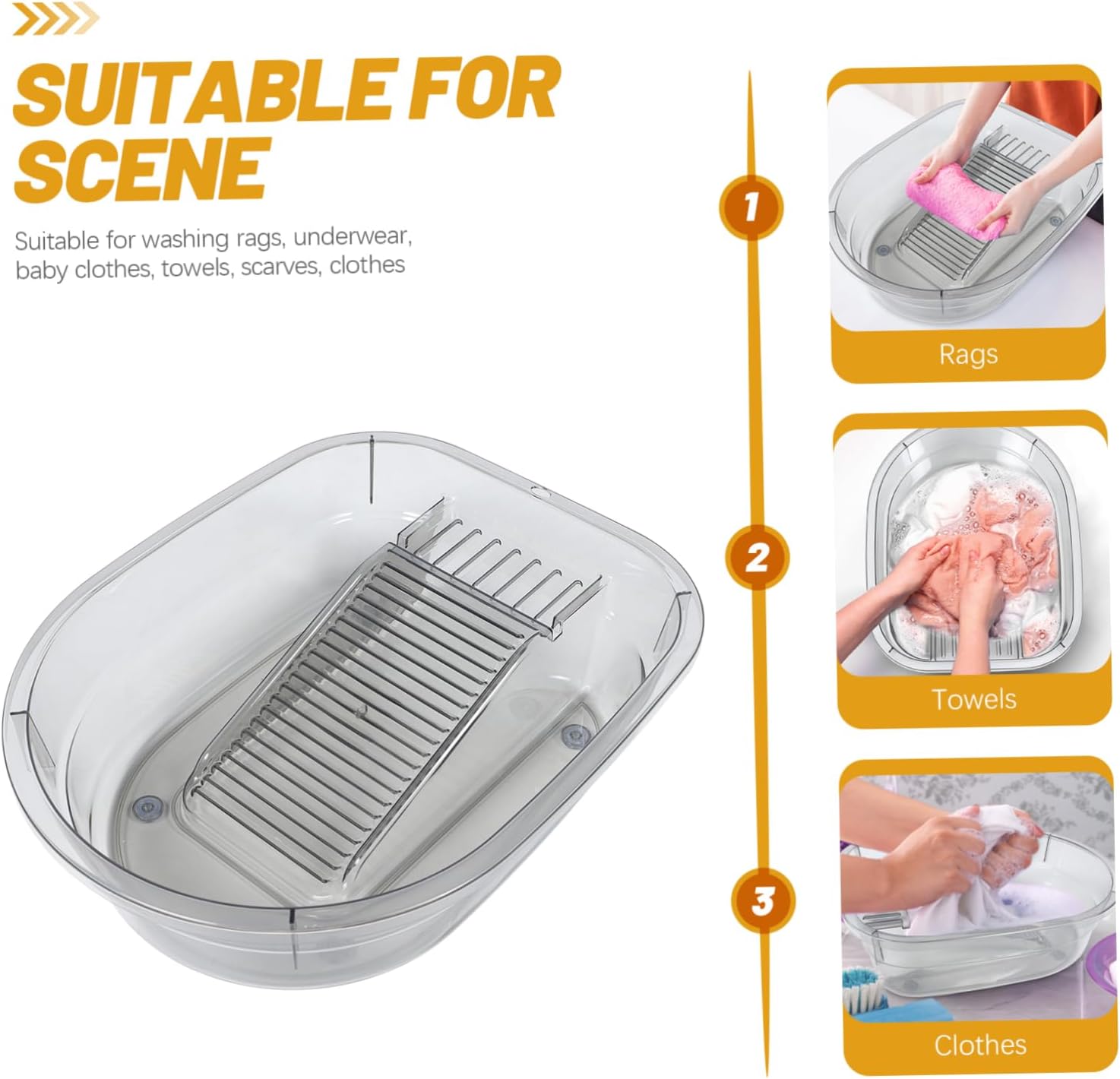 SUITABLE FOR SCENE

Suitable for washing rags, underwear, baby clothes, towels, scarves, clothes

1

Rags

2

Towels

3

Clothes