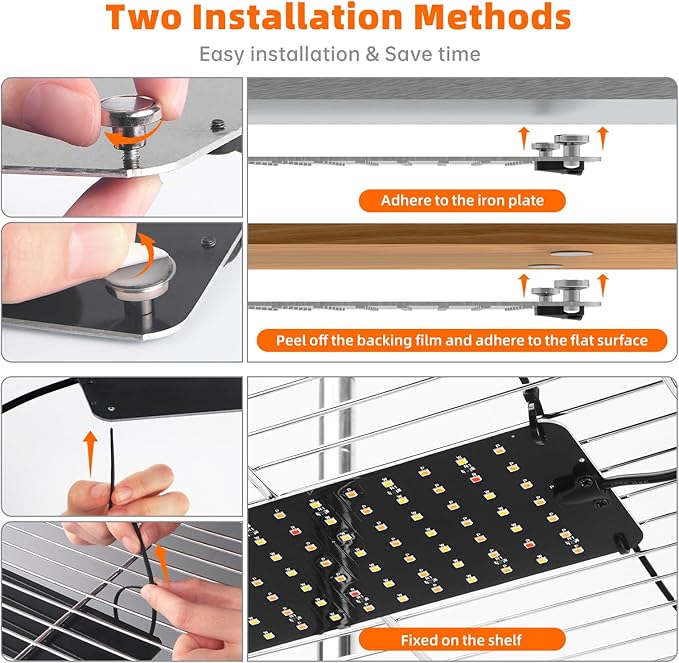 Two Installation Methods

Easy installation & Save time

Adhere to the iron plate

Peel off the backing film and adhere to the flat surface

Fixed on the shelf