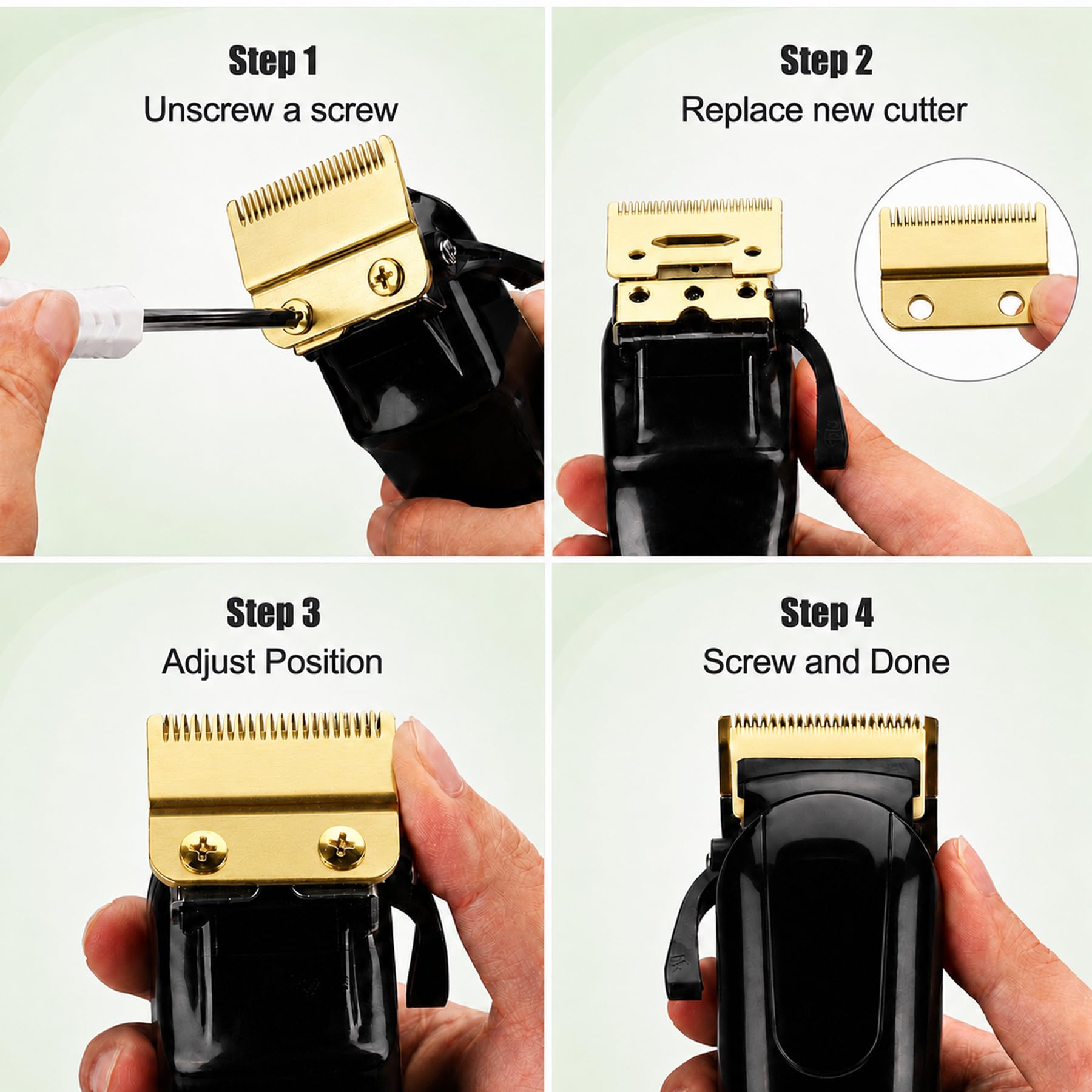 Step 1
Unscrew a screw

Step 2
Replace new cutter

Step 3
Adjust Position

Step 4
Screw and Done