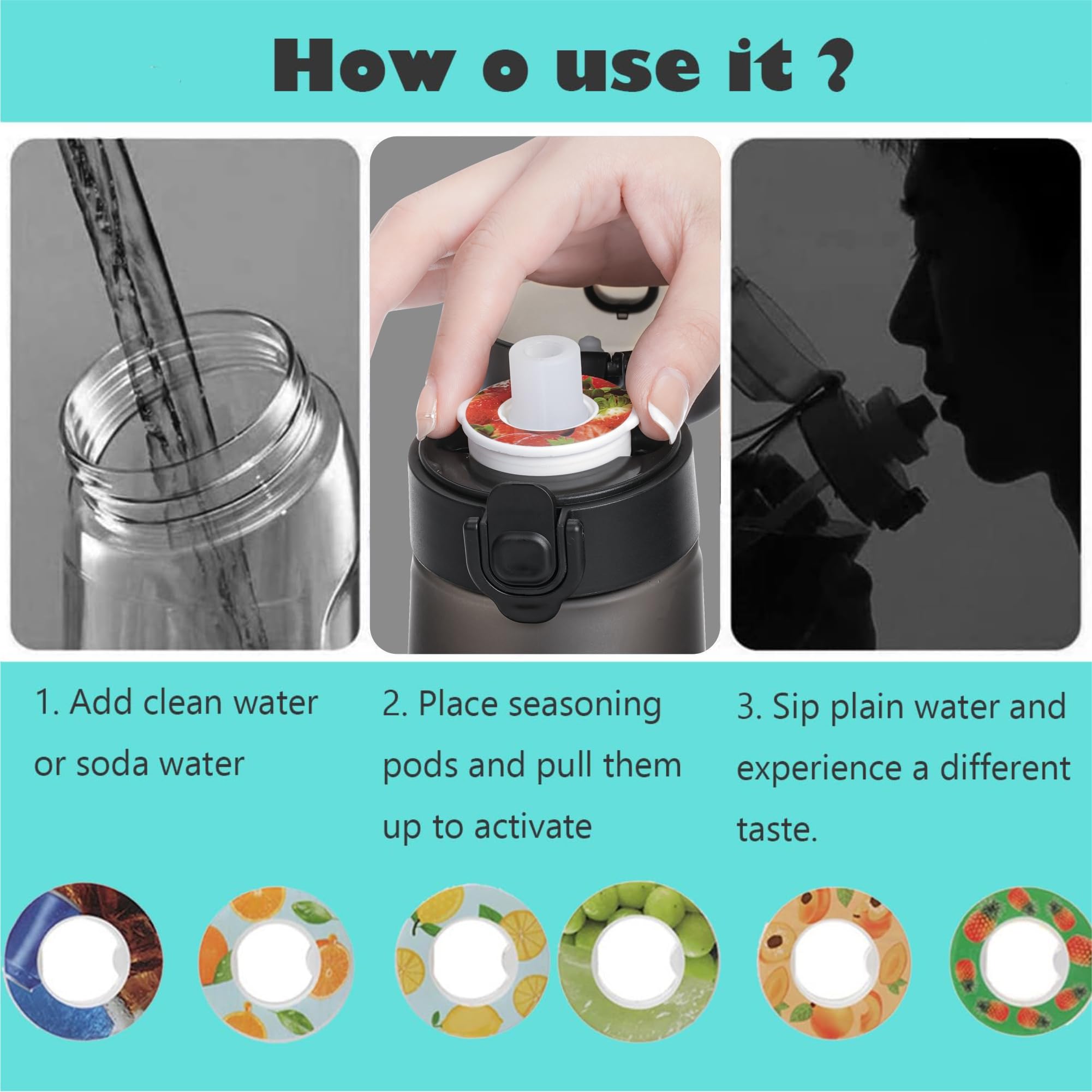 How o use it ?

1. Add clean water or soda water

2. Place seasoning pods and pull them up to activate

3. Sip plain water and experience a different taste.