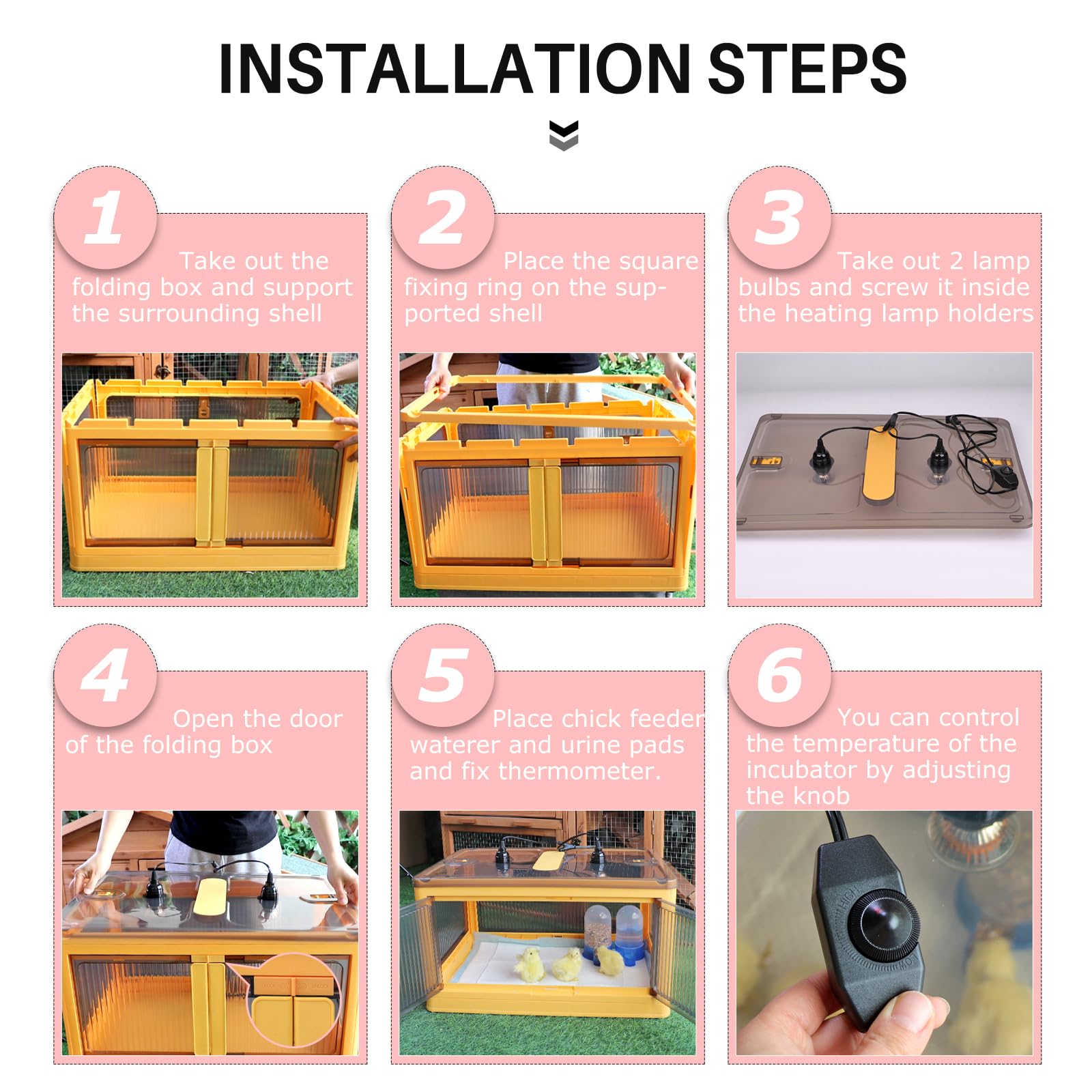 INSTALLATION STEPS

1
Take out the folding box and support the surrounding shell

2
Place the square fixing ring on the supported shell

3
Take out 2 lamp bulbs and screw it inside the heating lamp holders

4
Open the door of the folding box

5
Place chick feeder waterer and urine pads and fix thermometer.

6
You can control the temperature of the incubator by adjusting the knob

HIGH
LOW