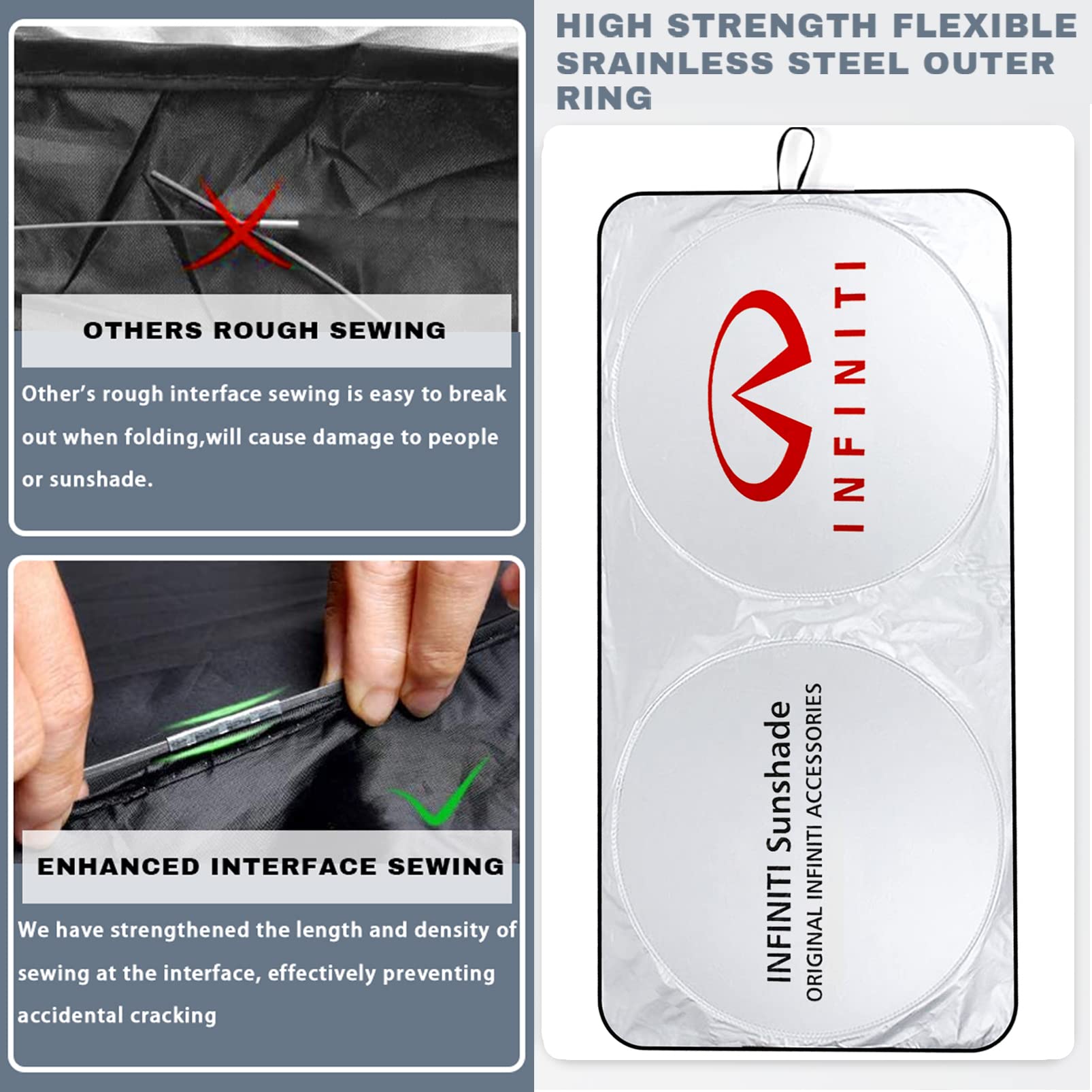 OTHERS ROUGH SEWING

Other's rough interface sewing is easy to break out when folding,will cause damage to people or sunshade.

ENHANCED INTERFACE SEWING

We have strengthened the length and density of sewing at the interface, effectively preventing accidental cracking

HIGH STRENGTH FLEXIBLE SRAINLESS STEEL OUTER RING

INFINITI

INFINITI Sunshade
ORIGINAL INFINITI ACCESSORIES