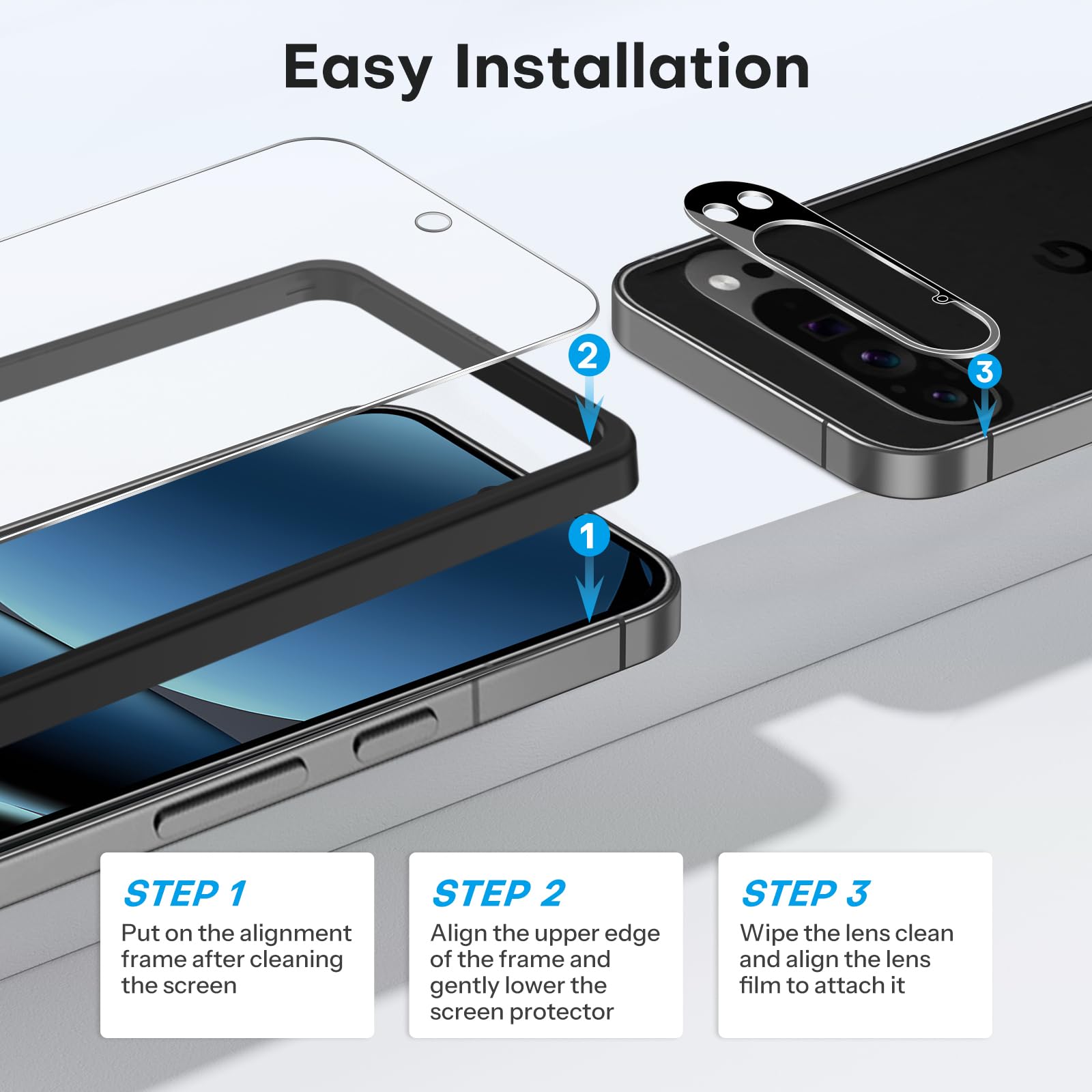 Easy Installation

2

3

1

STEP 1
Put on the alignment frame after cleaning the screen

STEP 2
Align the upper edge of the frame and gently lower the screen protector

STEP 3
Wipe the lens clean and align the lens film to attach it