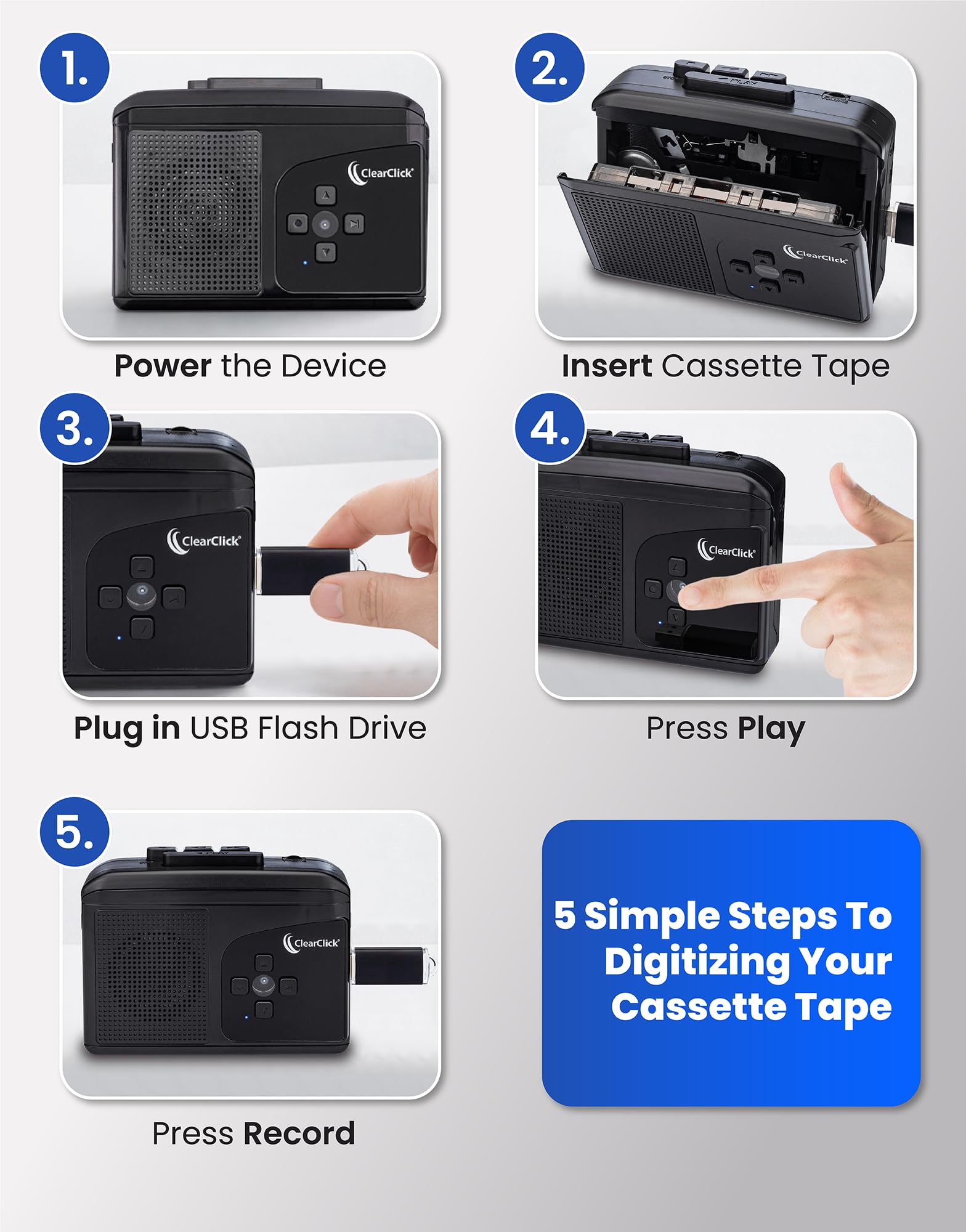 1.

ClearClick

Power the Device

2.

PLAY

ClearClick

Insert Cassette Tape

3.

ClearClick

Plug in USB Flash Drive

4.

ClearClick

Press Play

5.

ClearClick

Press Record

5 Simple Steps To Digitizing Your Cassette Tape