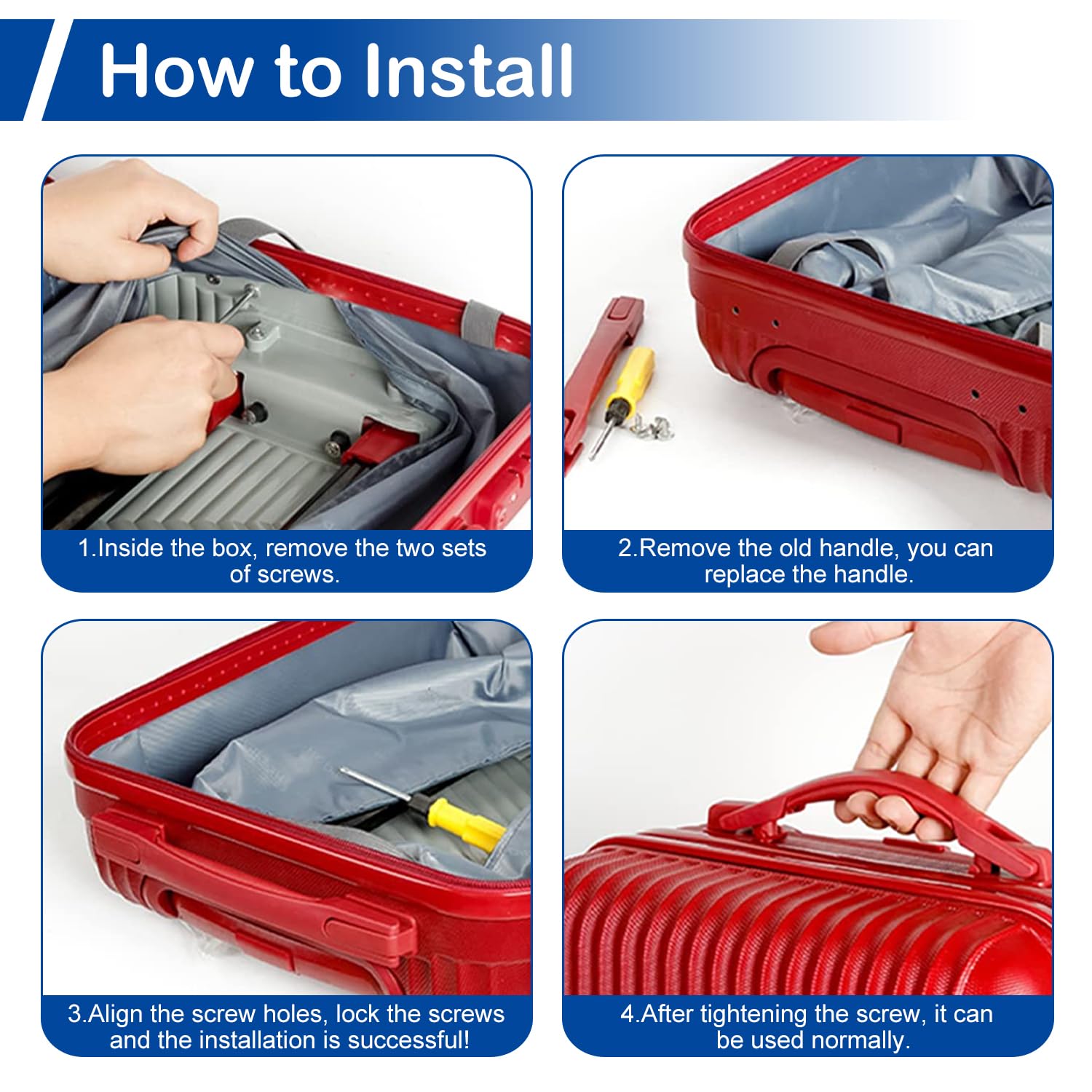 How to Install

1.Inside the box, remove the two sets of screws.

2.Remove the old handle, you can replace the handle.

3.Align the screw holes, lock the screws and the installation is successful!

4.After tightening the screw, it can be used normally.