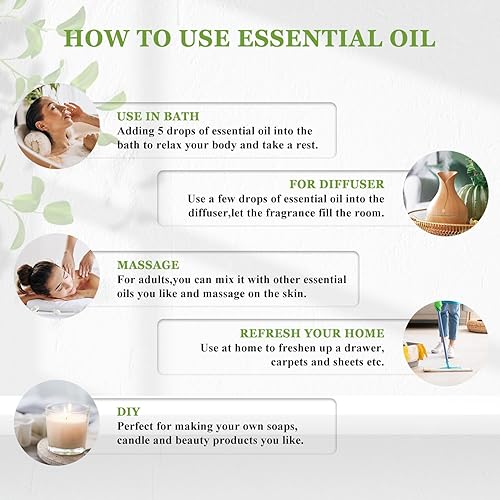 HOW TO USE ESSENTIAL OIL

USE IN BATH
Adding 5 drops of essential oil into the bath to relax your body and take a rest.

FOR DIFFUSER
Use a few drops of essential oil into the diffuser,let the fragrance fill the room.

MASSAGE
For adults,you can mix it with other essential oils you like and massage on the skin.

REFRESH YOUR HOME
Use at home to freshen up a drawer, carpets and sheets etc.

DIY
Perfect for making your own soaps, candle and beauty products you like.