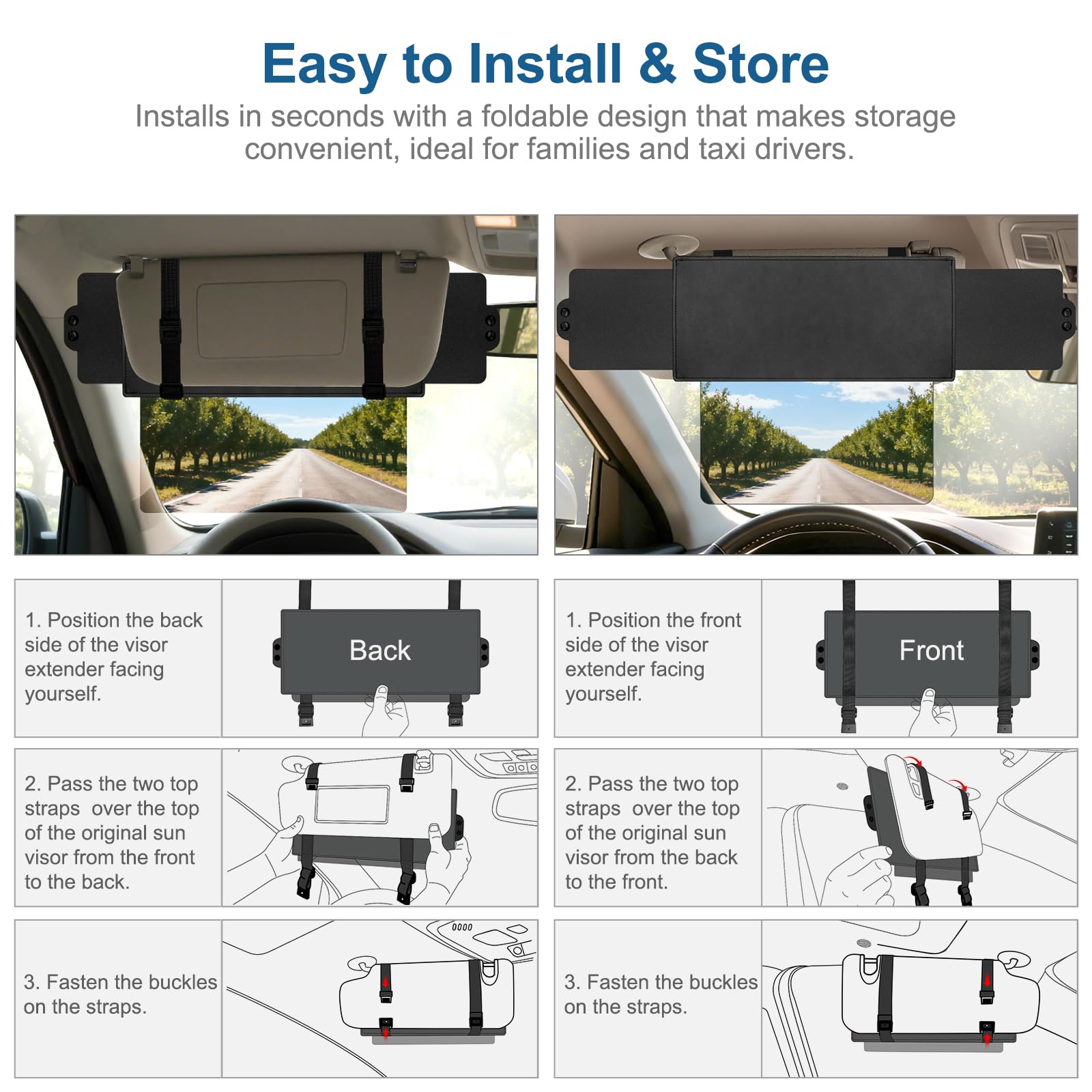 Easy to Install & Store

Installs in seconds with a foldable design that makes storage convenient, ideal for families and taxi drivers.

1. Position the back side of the visor extender facing yourself.

Back

2. Pass the two top straps over the top of the original sun visor from the front to the back.

3. Fasten the buckles on the straps.

1. Position the front side of the visor extender facing yourself.

Front

2. Pass the two top straps over the top of the original sun visor from the back to the front.

3. Fasten the buckles on the straps.