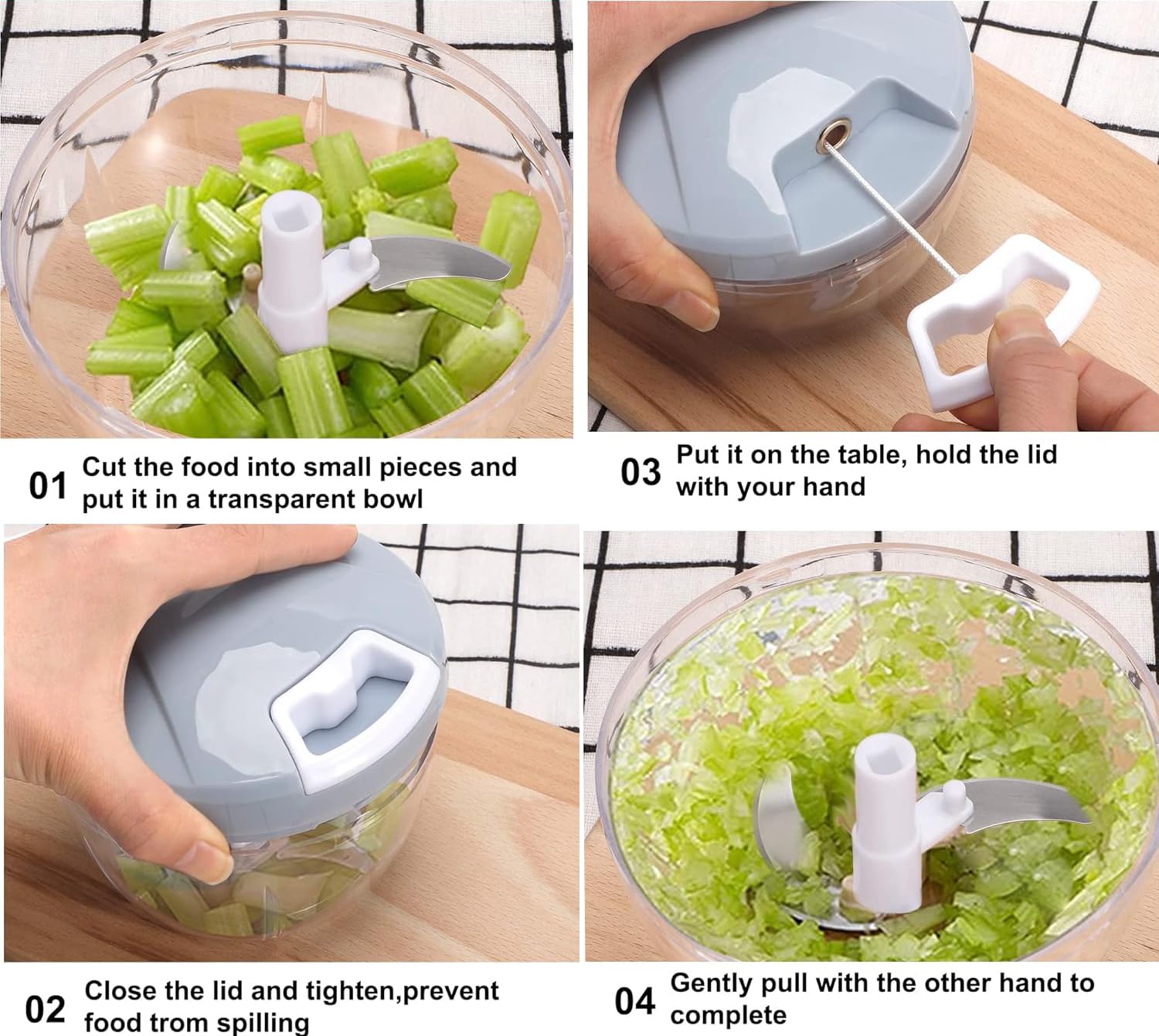 01 Cut the food into small pieces and put it in a transparent bowl

03 Put it on the table, hold the lid with your hand

02 Close the lid and tighten,prevent food trom spilling

04 Gently pull with the other hand to complete