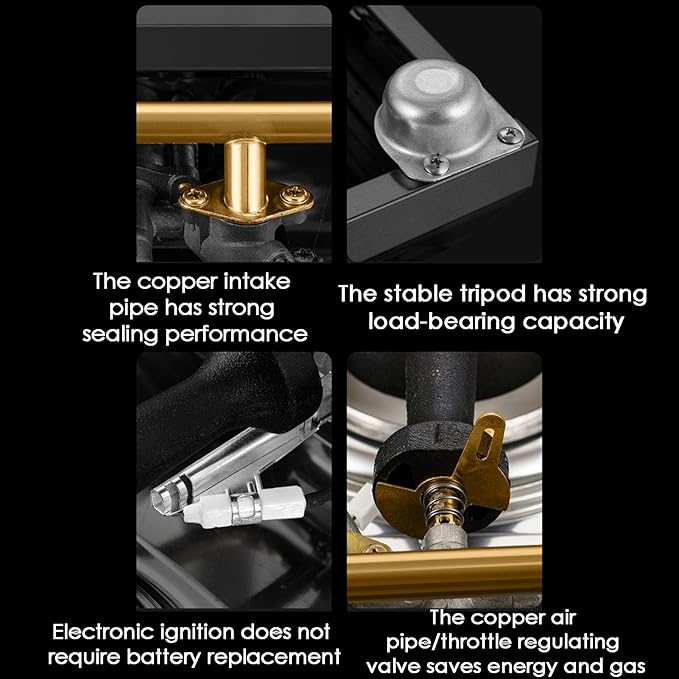 The copper intake pipe has strong sealing performance

The stable tripod has strong load-bearing capacity

Electronic ignition does not require battery replacement

The copper air pipe/throttle regulating valve saves energy and gas