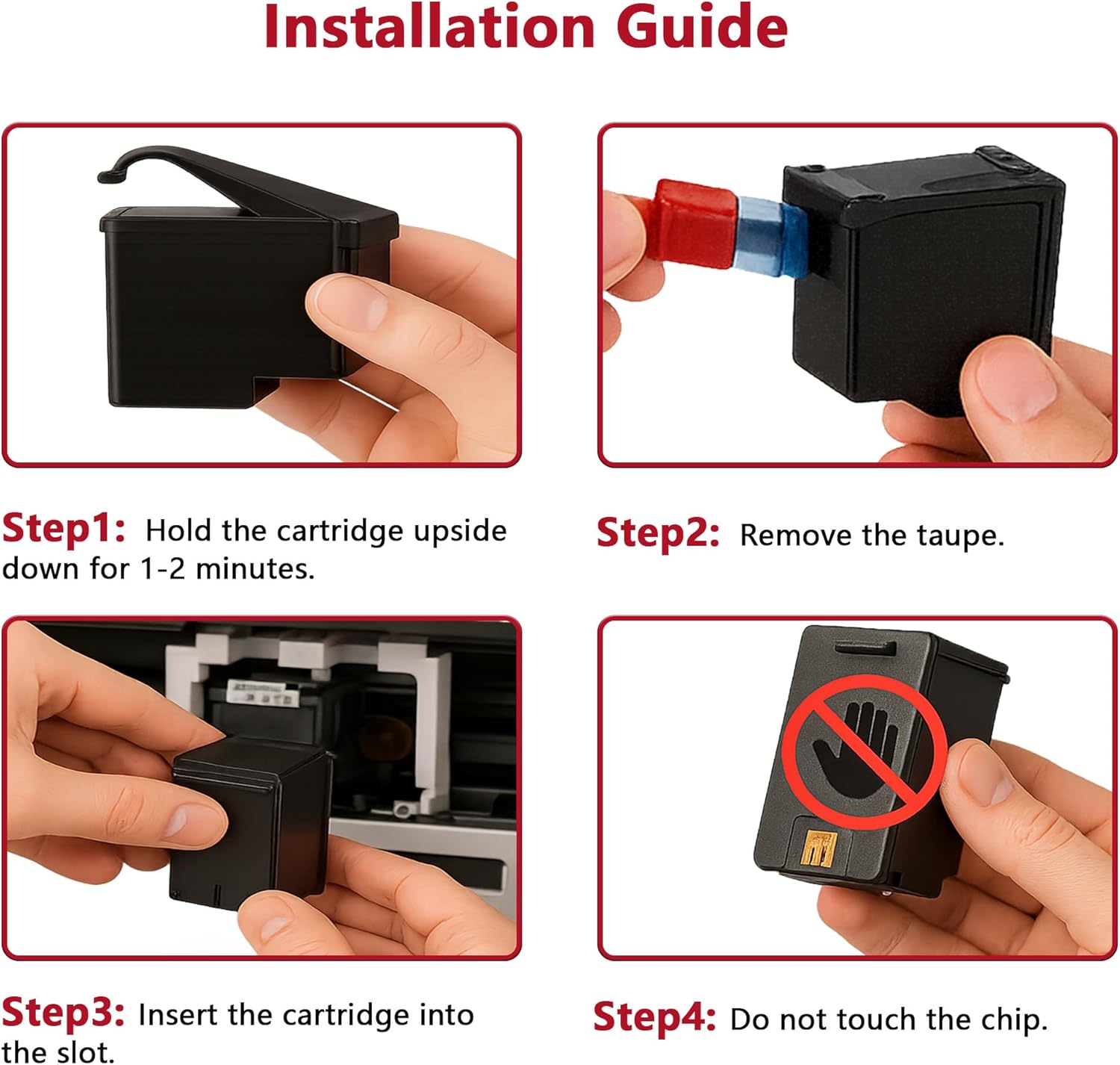 Installation Guide

Step1: Hold the cartridge upside down for 1-2 minutes.

Step2: Remove the taupe.

Step3: Insert the cartridge into the slot.

Step4: Do not touch the chip.