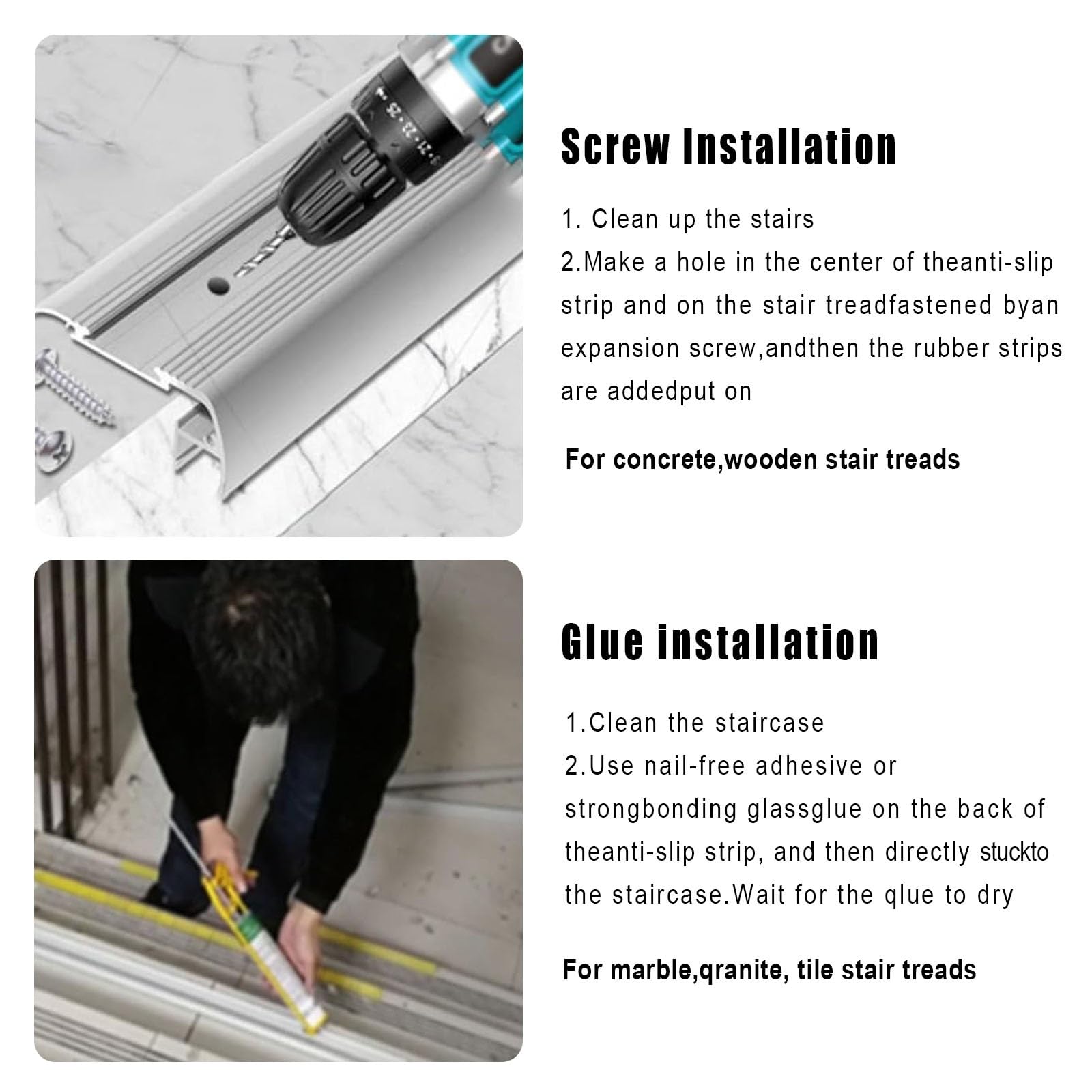 Screw Installation

1. Clean up the stairs
2.Make a hole in the center of theanti-slip strip and on the stair treadfastened byan expansion screw,andthen the rubber strips are addedput on

For concrete,wooden stair treads

Glue installation

1.Clean the staircase
2.Use nail-free adhesive or strongbonding glassglue on the back of theanti-slip strip, and then directly stuckto the staircase.Wait for the qlue to dry

For marble,qranite, tile stair treads