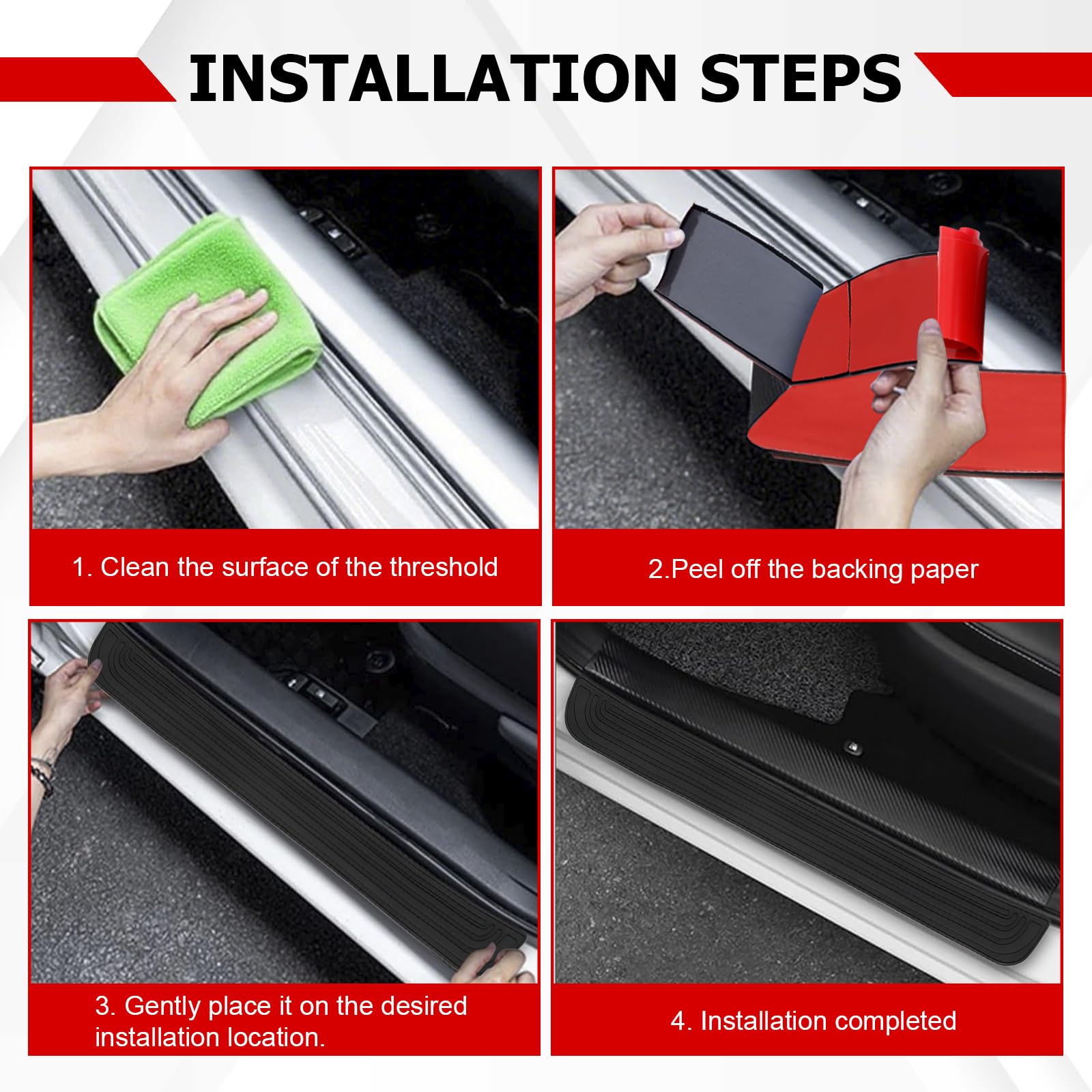 INSTALLATION STEPS

1. Clean the surface of the threshold

2.Peel off the backing paper

3. Gently place it on the desired installation location.

4. Installation completed