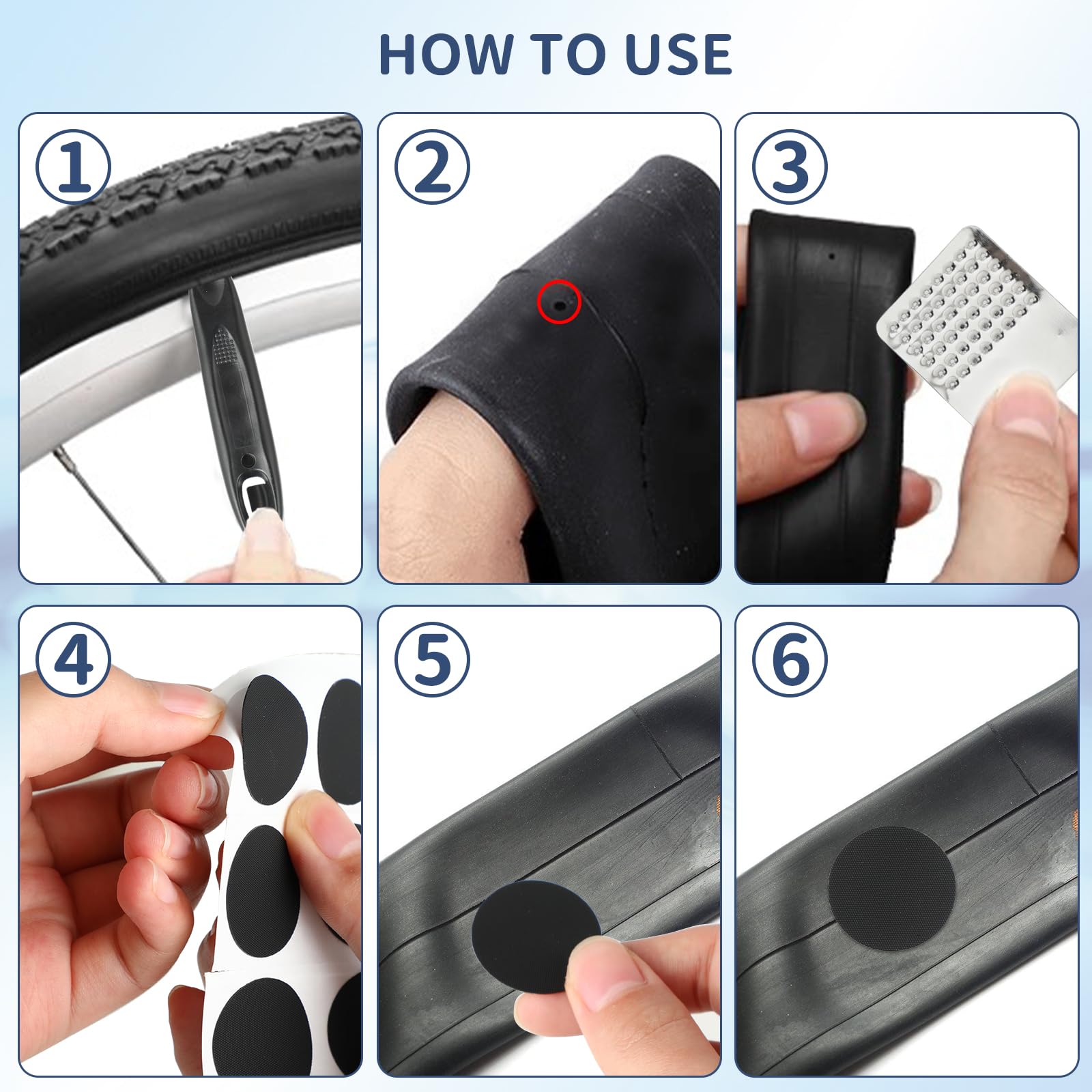 HOW TO USE

①

②

③

④

⑤

⑥