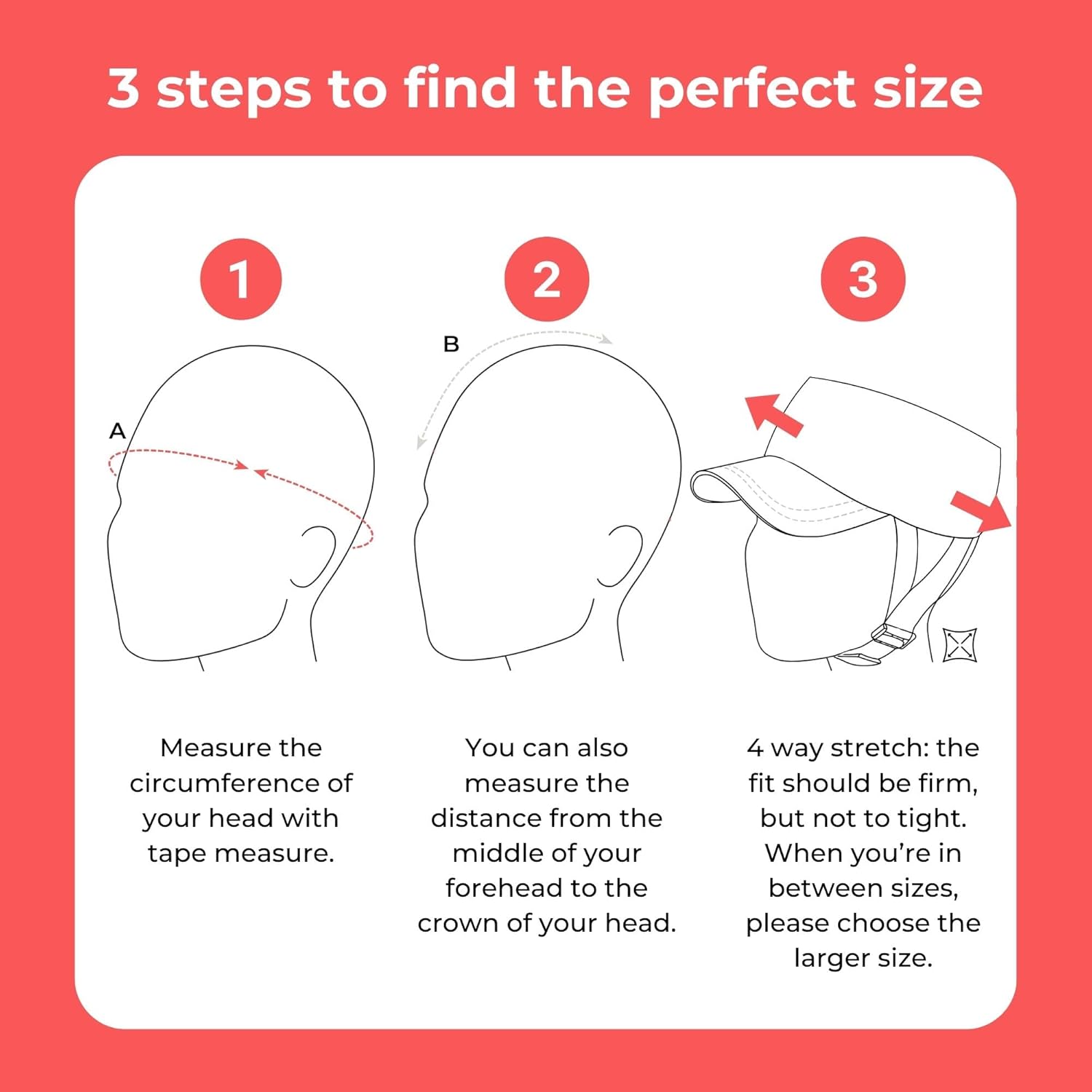 3 steps to find the perfect size

1

A

Measure the circumference of your head with tape measure.

2

B

You can also measure the distance from the middle of your forehead to the crown of your head.

3

4 way stretch: the fit should be firm, but not to tight. When you're in between sizes, please choose the larger size.