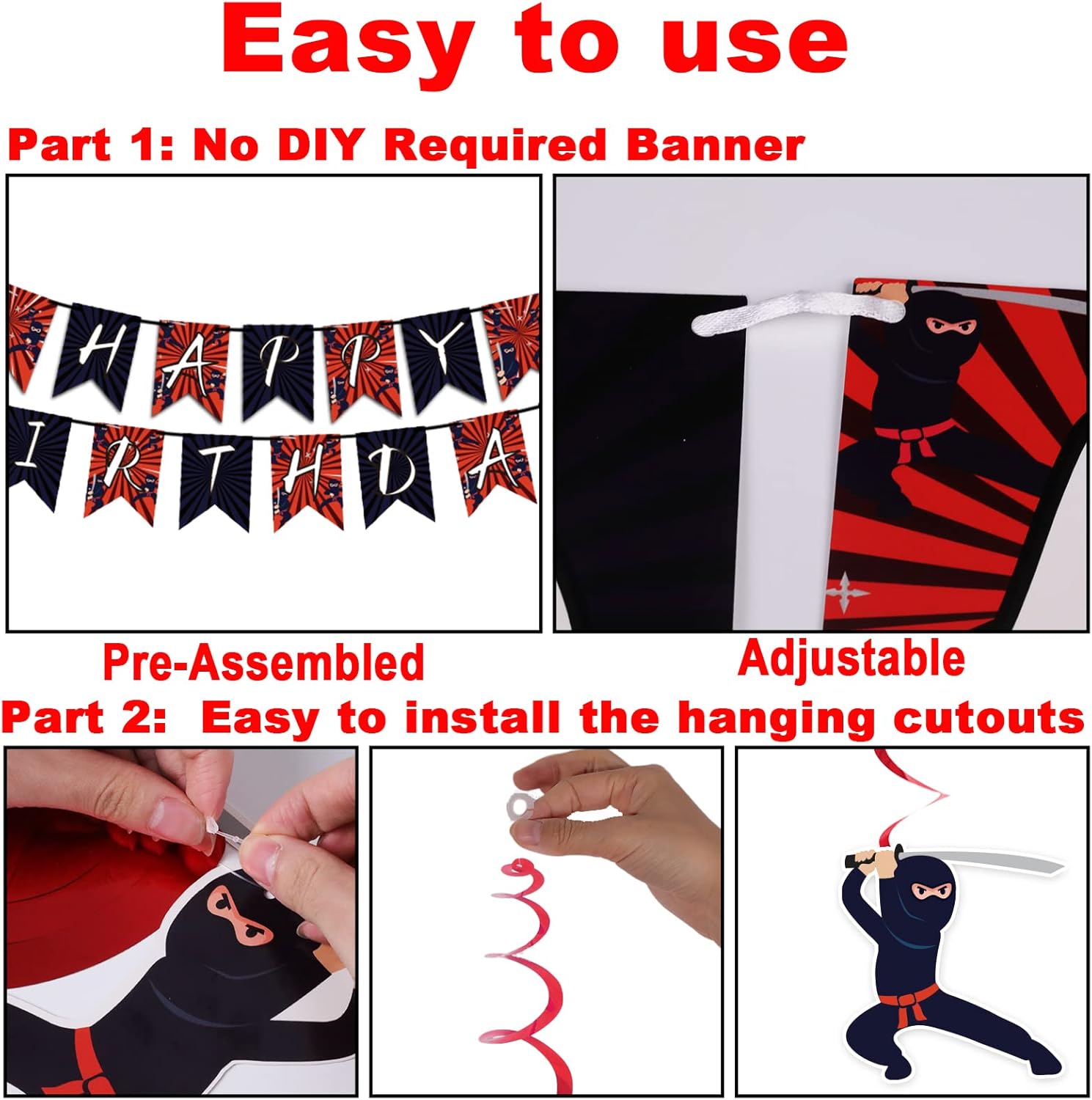 Easy to use

Part 1: No DIY Required Banner

HAPPY

IRTHDA

Pre-Assembled

Adjustable

Part 2: Easy to install the hanging cutouts