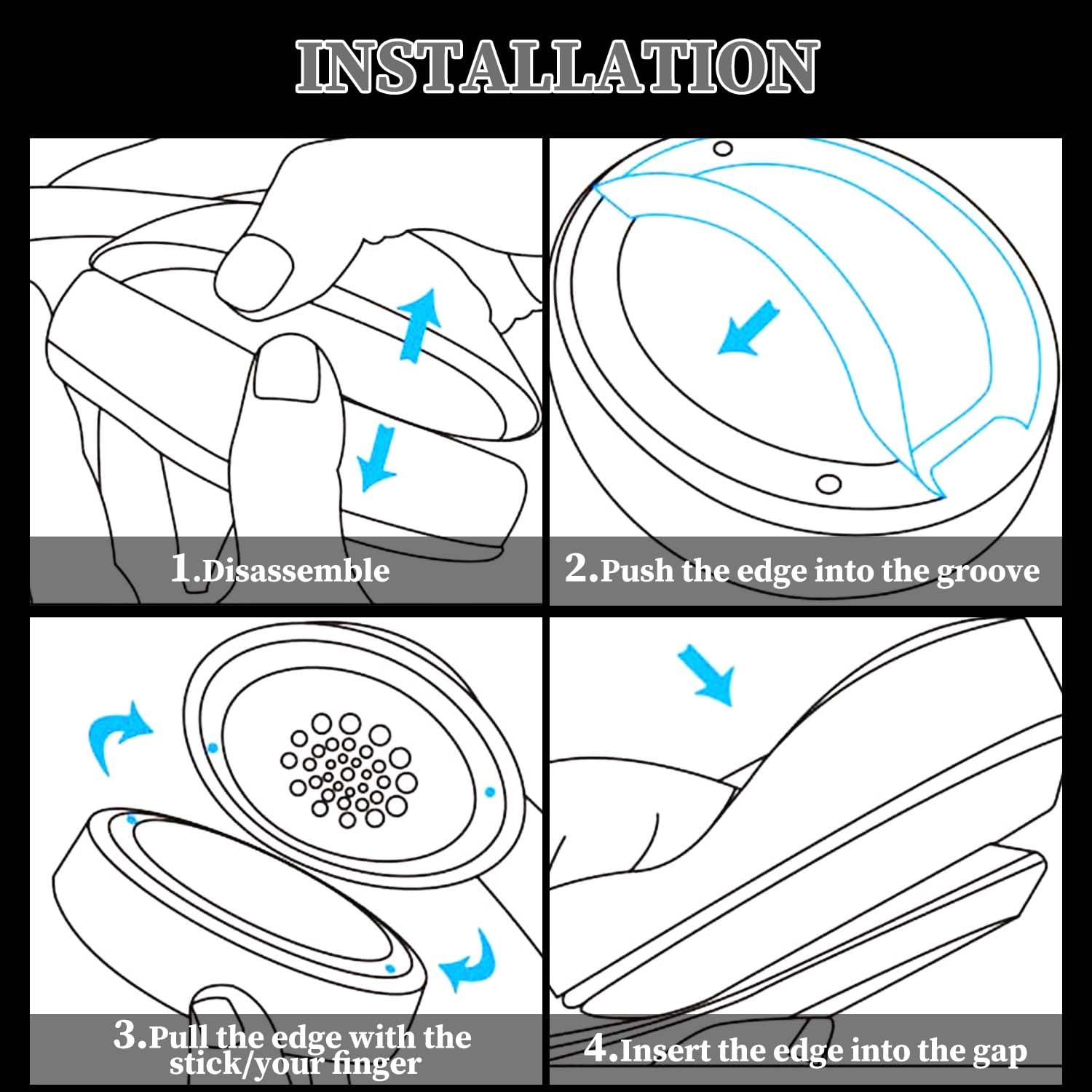 INSTALLATION

1.Disassemble

2.Push the edge into the groove

3.Pull the edge with the stick/your finger

4.Insert the edge into the gap